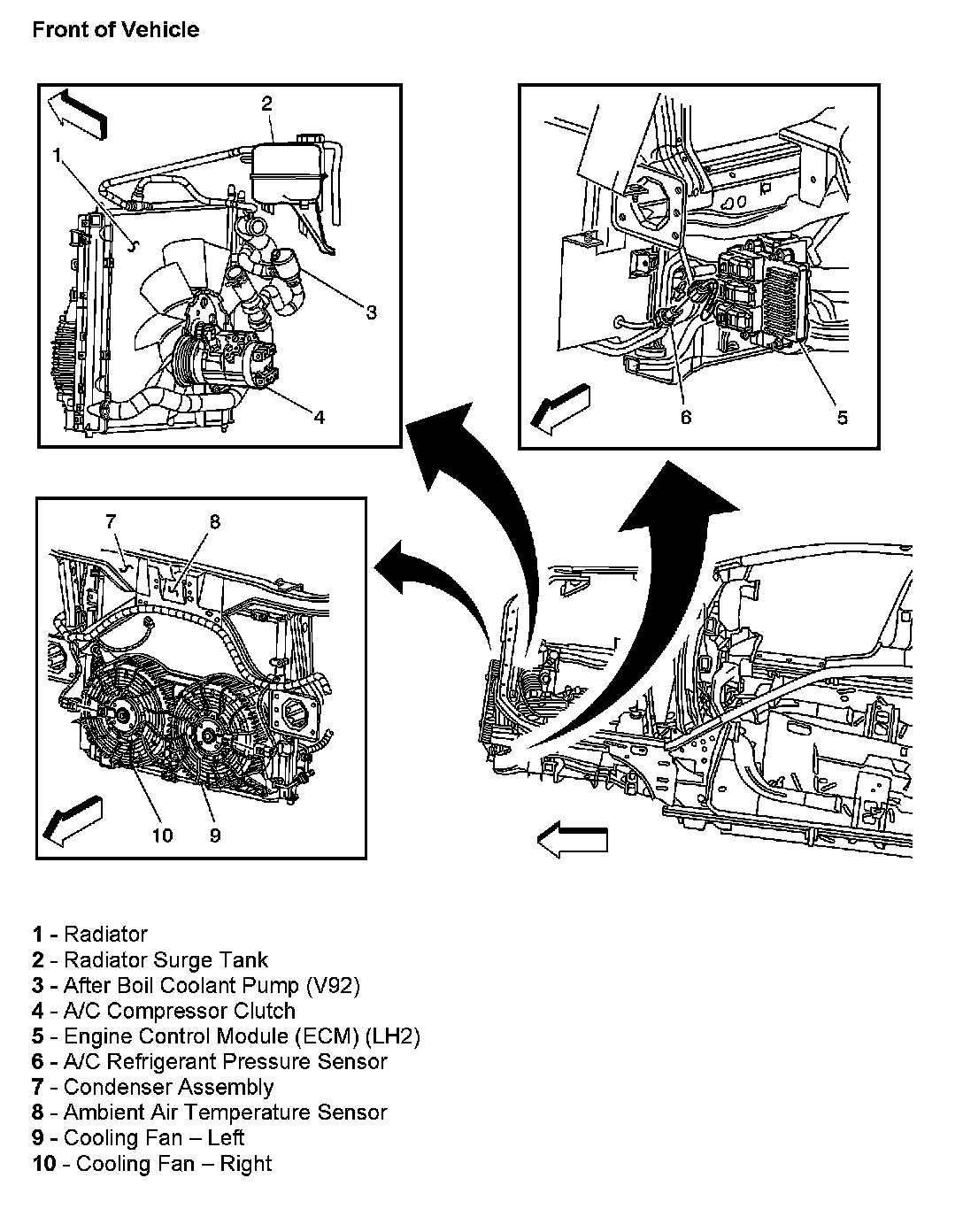 Front of Vehicle

2
1
3
4

6
5

7
8
10
9

1 - Radiator
2 - Radiator Surge Tank
3 - After Boil Coolant Pump (V92)
4 - A/C Compressor Clutch
5 - Engine Control Module (ECM) (LH2)
6 - A/C Refrigerant Pressure Sensor
7 - Condenser Assembly
8 - Ambient Air Temperature Sensor
9 - Cooling Fan – Left
10 - Cooling Fan – Right