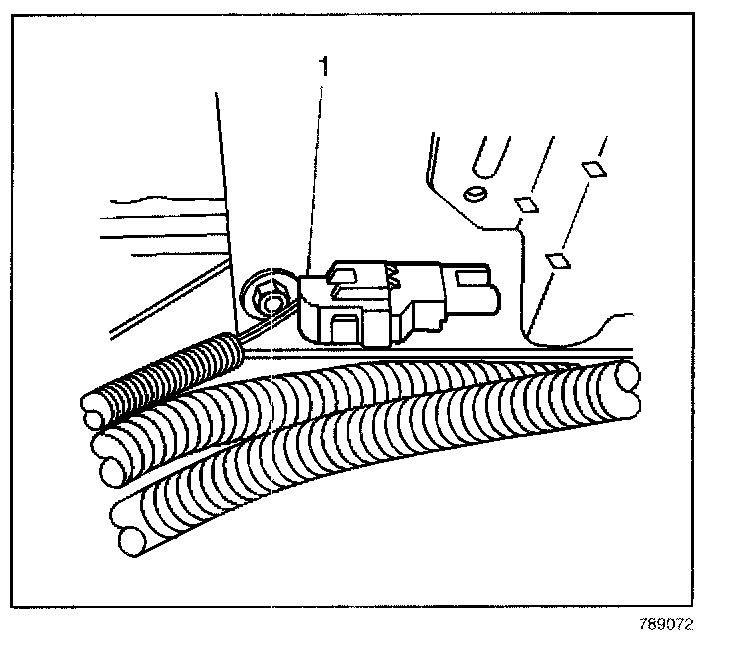 1

789072