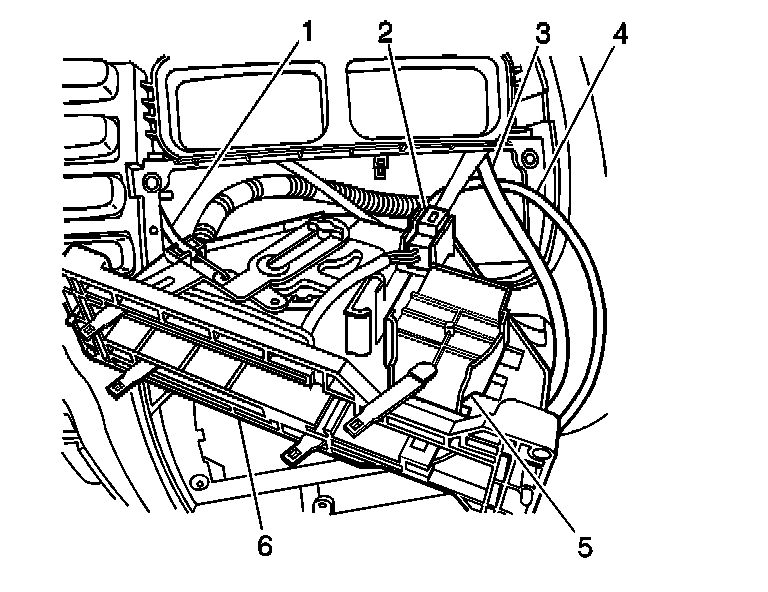 1
2
3
4
6
5