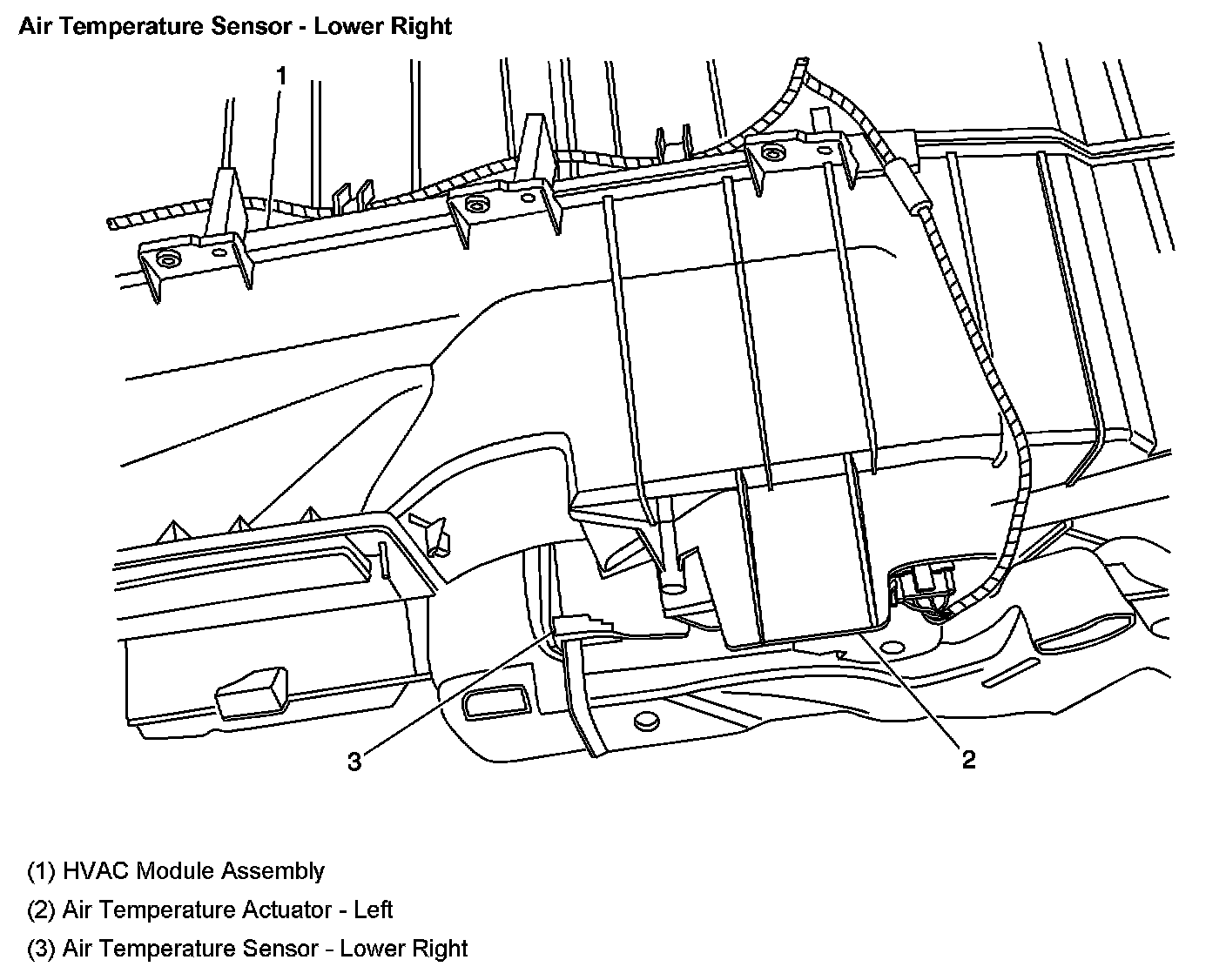 Air Temperature Sensor - Lower Right

1

3

2

(1) HVAC Module Assembly

(2) Air Temperature Actuator - Left

(3) Air Temperature Sensor - Lower Right