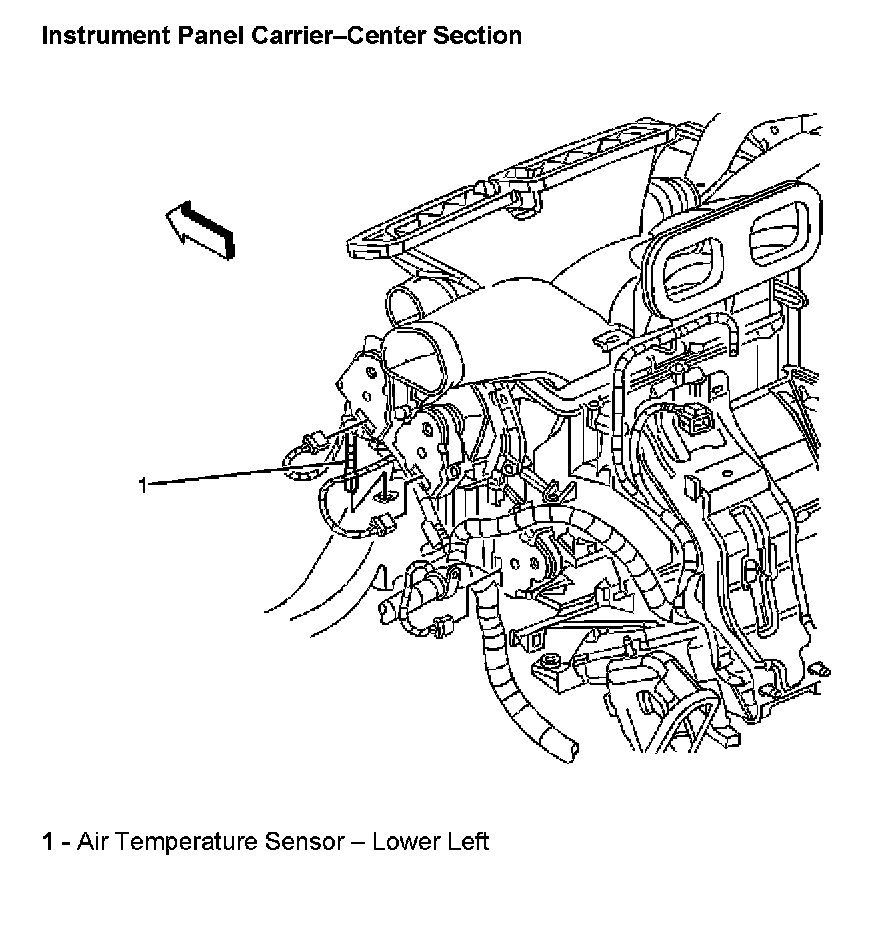 Instrument Panel Carrier–Center Section

1

1 - Air Temperature Sensor – Lower Left