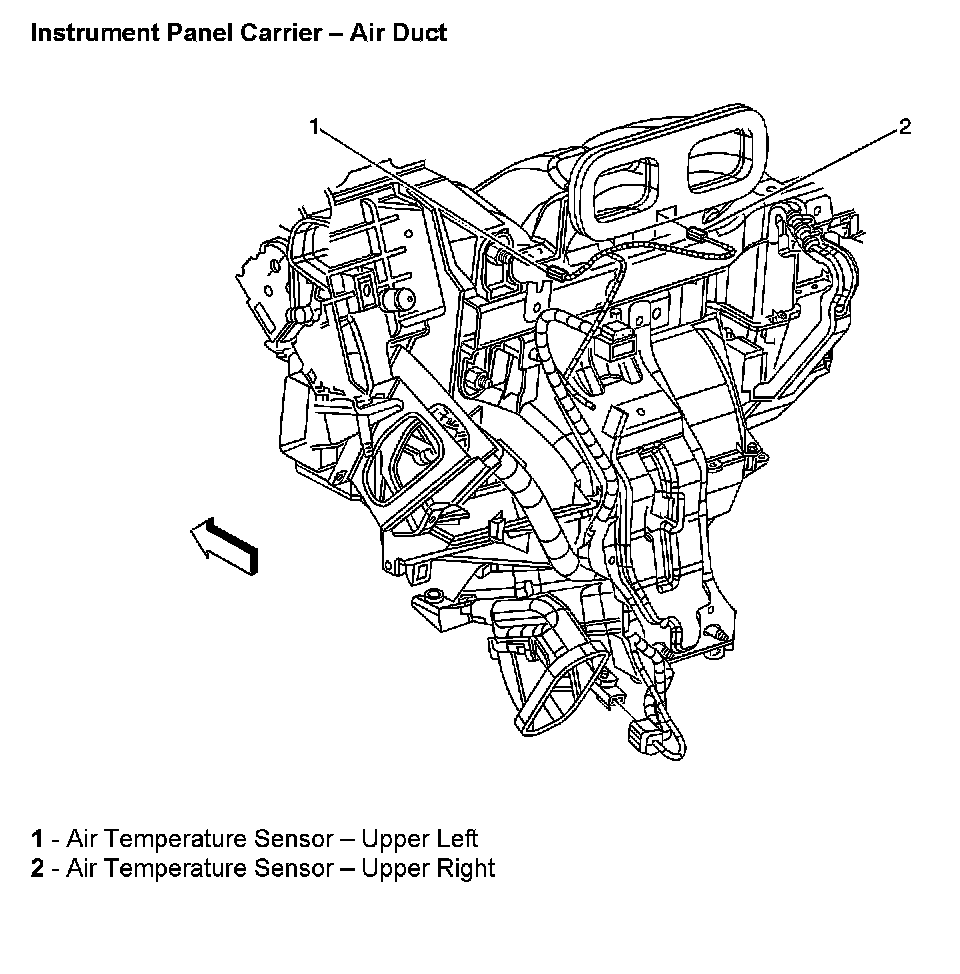 Instrument Panel Carrier – Air Duct

1

2

1 - Air Temperature Sensor – Upper Left
2 - Air Temperature Sensor – Upper Right