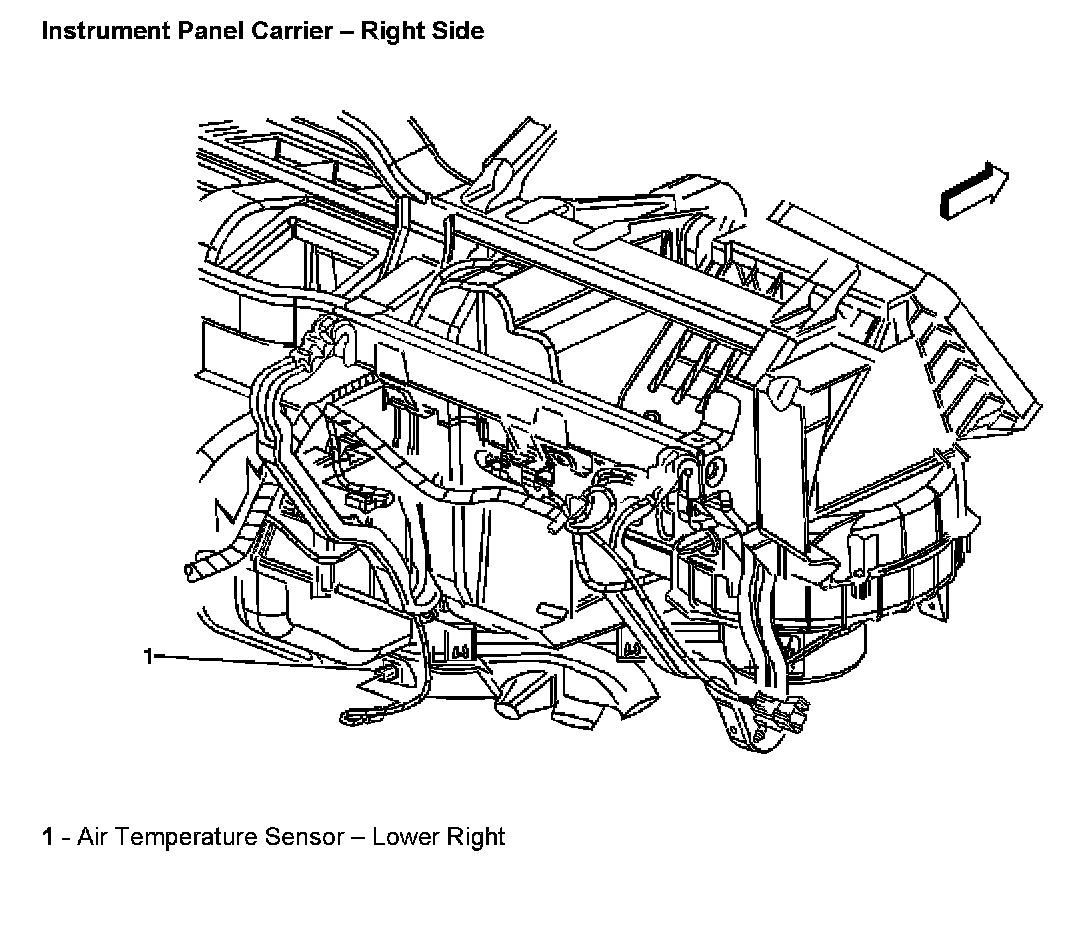 Instrument Panel Carrier – Right Side

1

1 - Air Temperature Sensor – Lower Right