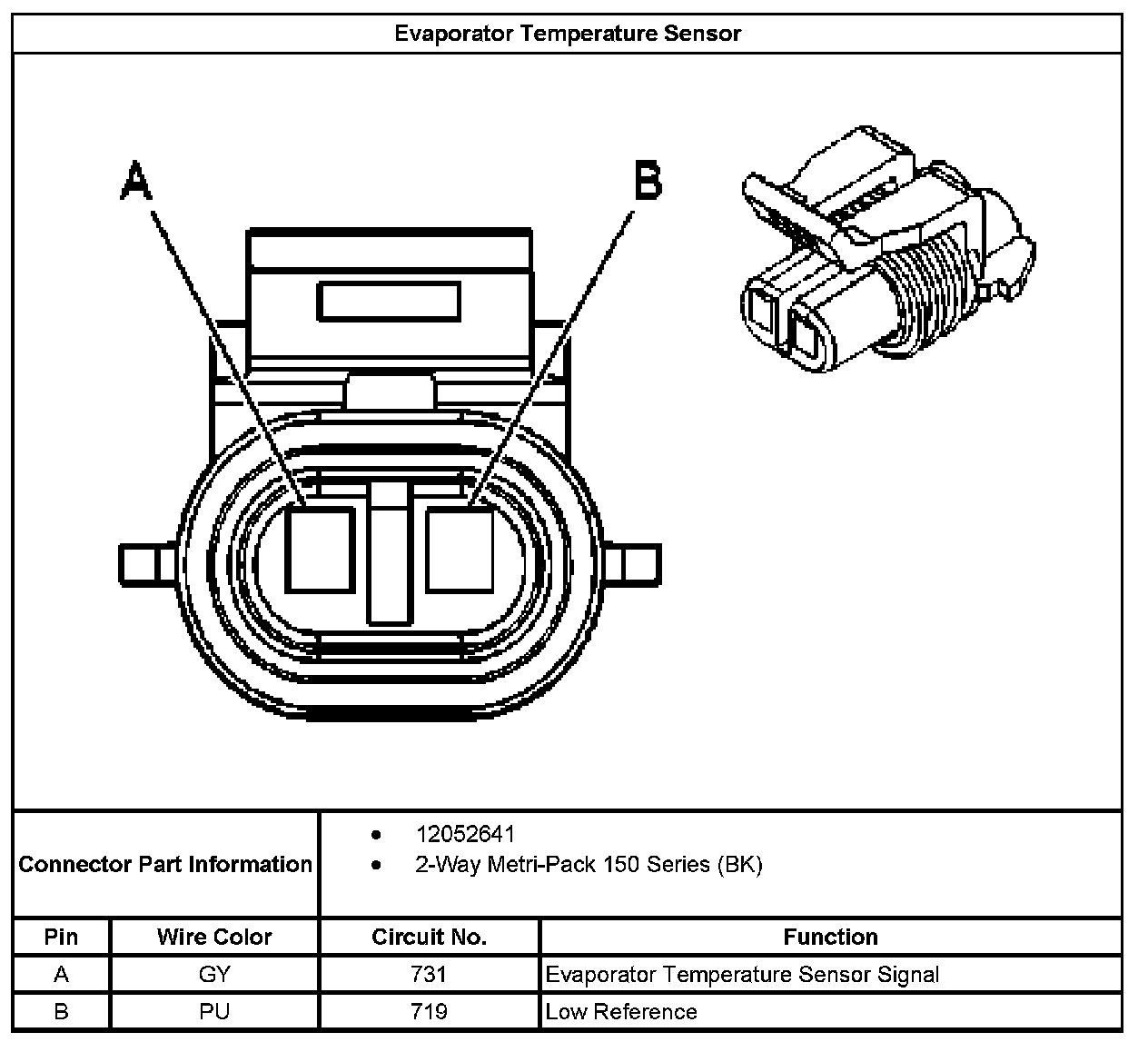 Evaporator Temperature Sensor

A

B

Connector Part Information
- 12052641
- 2-Way Metri-Pack 150 Series (BK)

| Pin | Wire Color | Circuit No. | Function |
|---|---|---|---|
| A | GY | 731 | Evaporator Temperature Sensor Signal |
| B | PU | 719 | Low Reference |