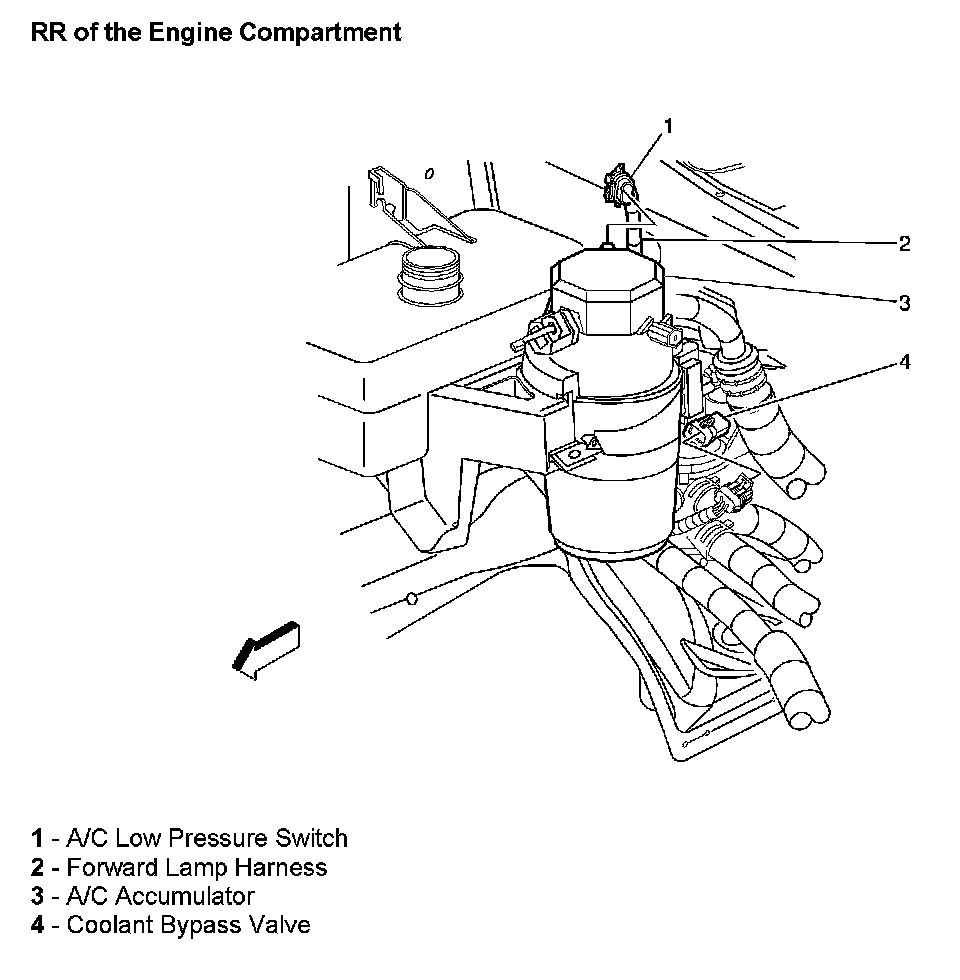 RR of the Engine Compartment

1

2

3

4

1 - A/C Low Pressure Switch
2 - Forward Lamp Harness
3 - A/C Accumulator
4 - Coolant Bypass Valve