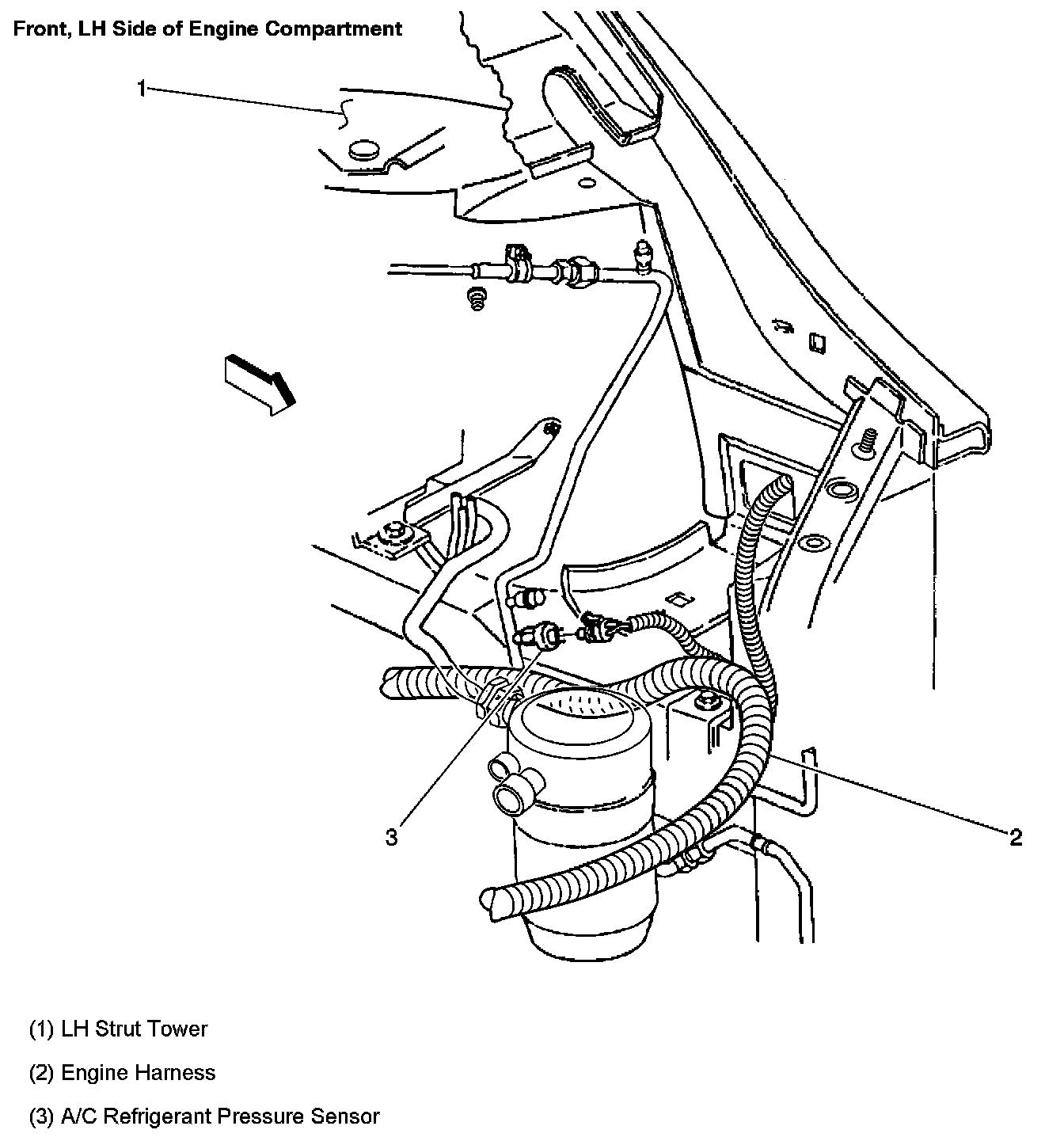 Front, LH Side of Engine Compartment

1

3

2

(1) LH Strut Tower

(2) Engine Harness

(3) A/C Refrigerant Pressure Sensor