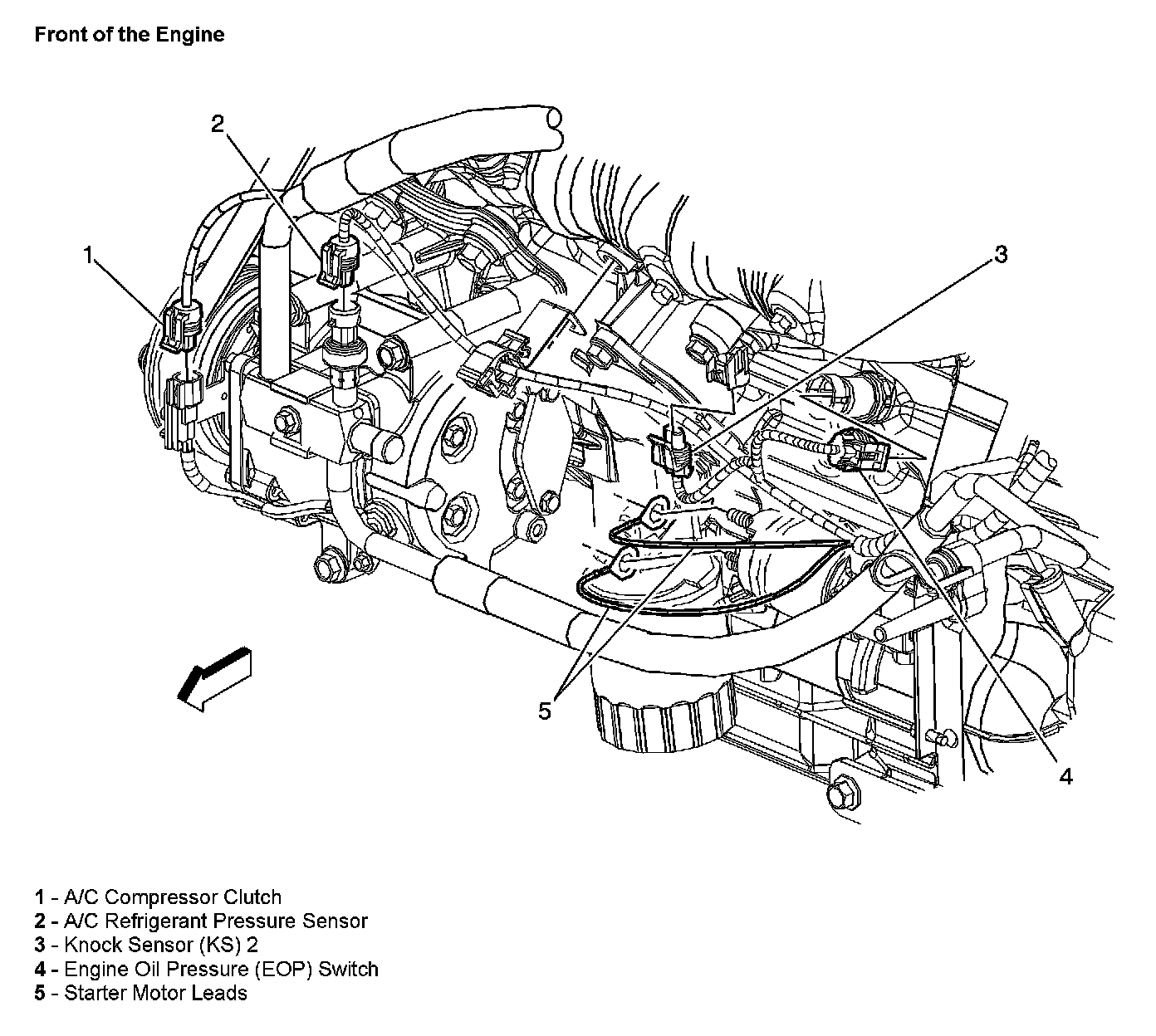 Front of the Engine

2

1

3

5

4

1 - A/C Compressor Clutch
2 - A/C Refrigerant Pressure Sensor
3 - Knock Sensor (KS) 2
4 - Engine Oil Pressure (EOP) Switch
5 - Starter Motor Leads