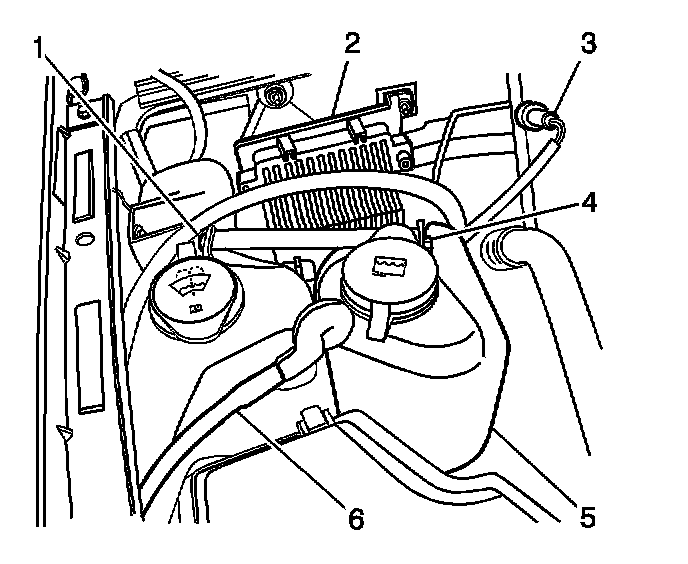 1
2
3
4
6
5