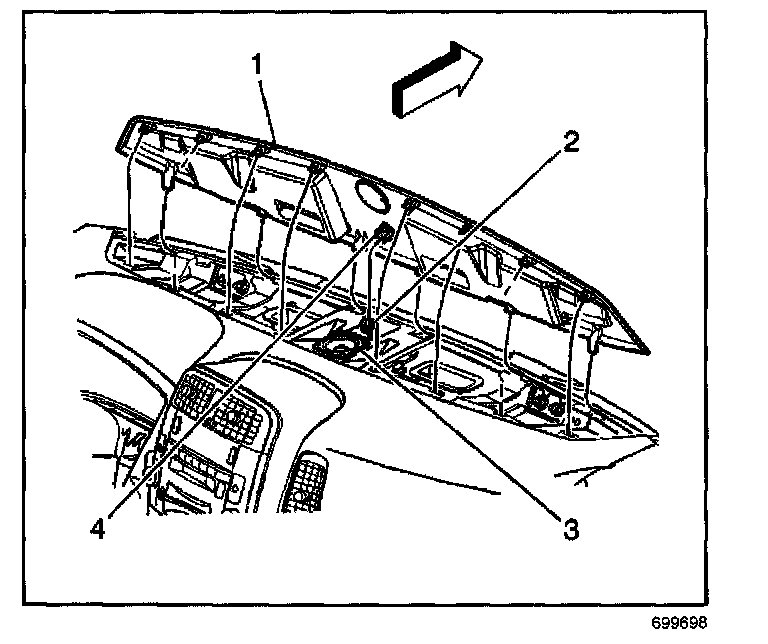 1
2
4
3
699698