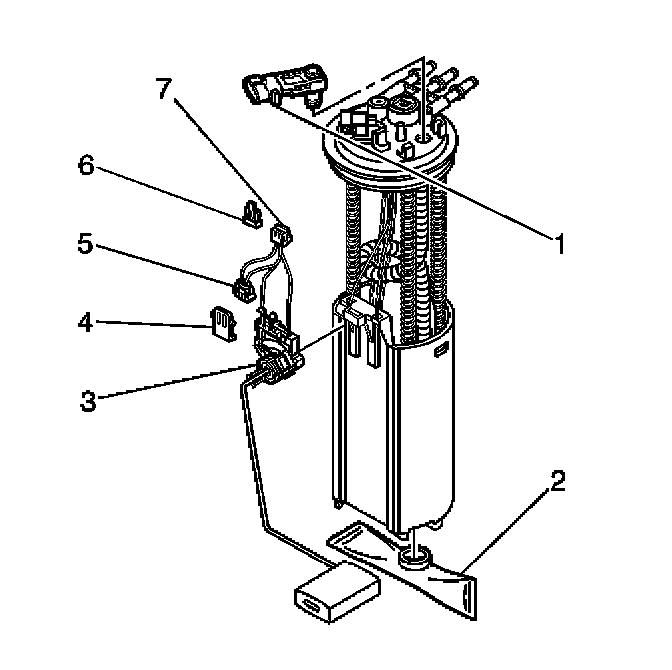 7
6
5
4
3
1
2