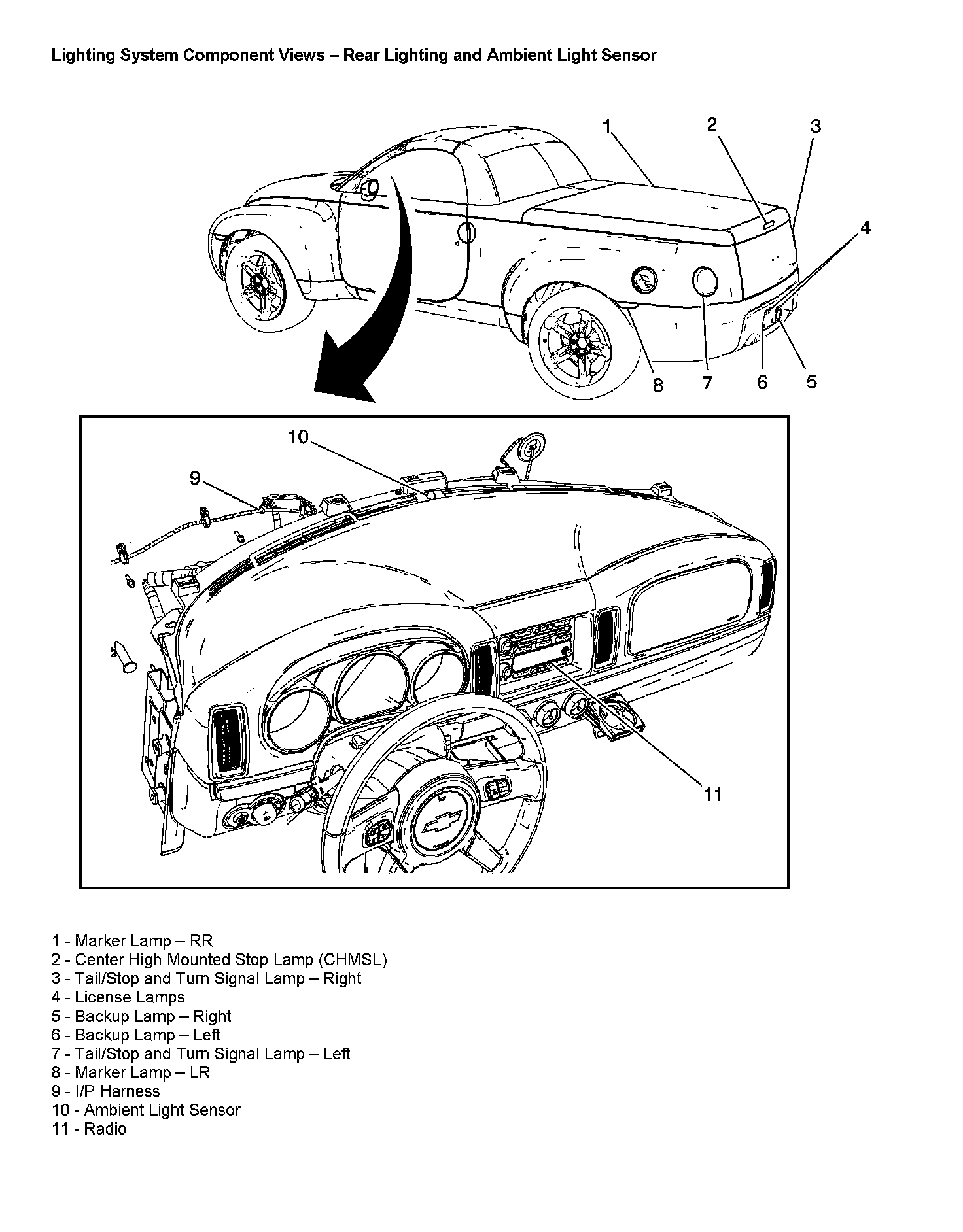 Lighting System Component Views – Rear Lighting and Ambient Light Sensor

1
2
3
4
8
7
6
5

10
9
11

1 - Marker Lamp – RR
2 - Center High Mounted Stop Lamp (CHMSL)
3 - Tail/Stop and Turn Signal Lamp – Right
4 - License Lamps
5 - Backup Lamp – Right
6 - Backup Lamp – Left
7 - Tail/Stop and Turn Signal Lamp – Left
8 - Marker Lamp – LR
9 - I/P Harness
10 - Ambient Light Sensor
11 - Radio