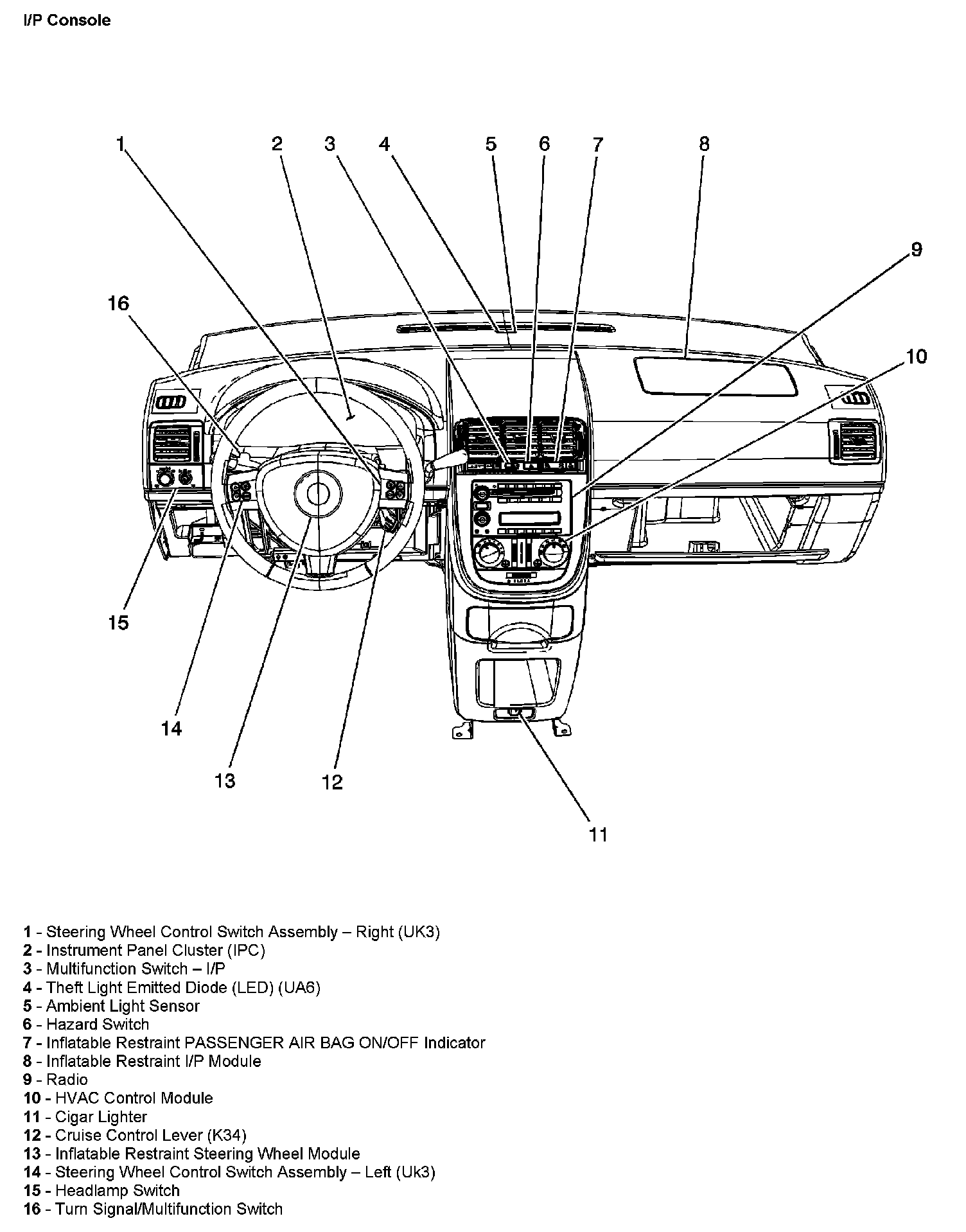 I/P Console

1 2 3 4 5 6 7 8

9

16

10

15

14

13 12

11

1 - Steering Wheel Control Switch Assembly – Right (UK3)
2 - Instrument Panel Cluster (IPC)
3 - Multifunction Switch – I/P
4 - Theft Light Emitted Diode (LED) (UA6)
5 - Ambient Light Sensor
6 - Hazard Switch
7 - Inflatable Restraint PASSENGER AIR BAG ON/OFF Indicator
8 - Inflatable Restraint I/P Module
9 - Radio
10 - HVAC Control Module
11 - Cigar Lighter
12 - Cruise Control Lever (K34)
13 - Inflatable Restraint Steering Wheel Module
14 - Steering Wheel Control Switch Assembly – Left (Uk3)
15 - Headlamp Switch
16 - Turn Signal/Multifunction Switch