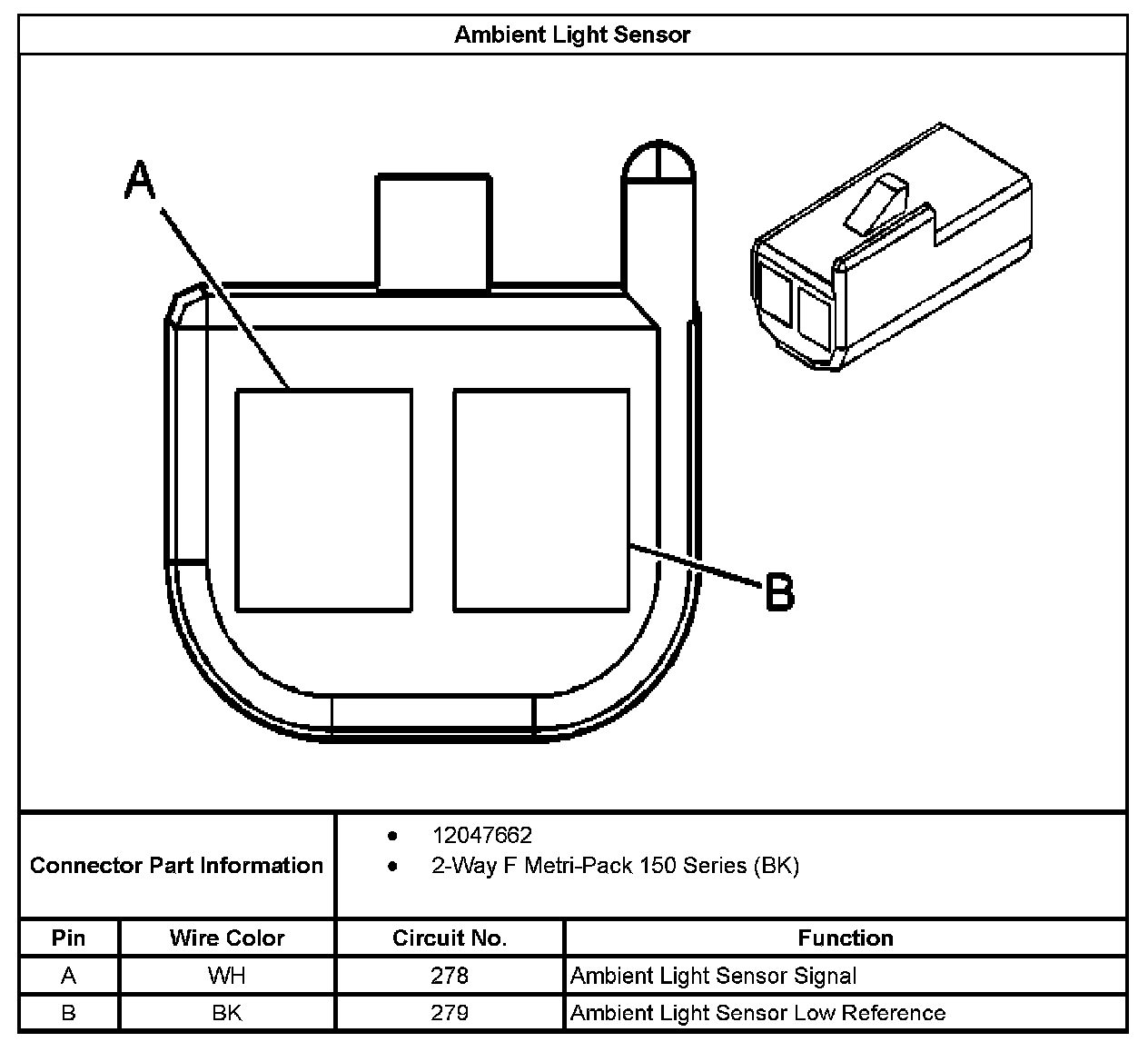 Ambient Light Sensor

A

B

Connector Part Information

- 12047662
- 2-Way F Metri-Pack 150 Series (BK)

| Pin | Wire Color | Circuit No. | Function |
|---|---|---|---|
| A | WH | 278 | Ambient Light Sensor Signal |
| B | BK | 279 | Ambient Light Sensor Low Reference |