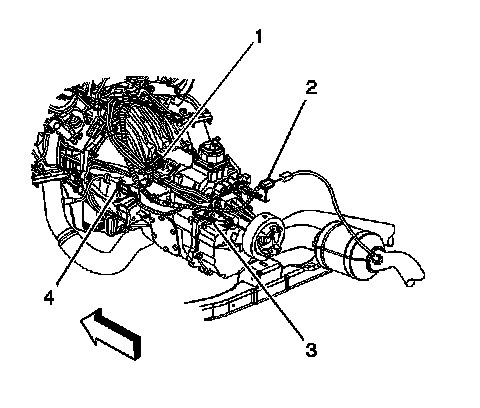 1
2
4
3