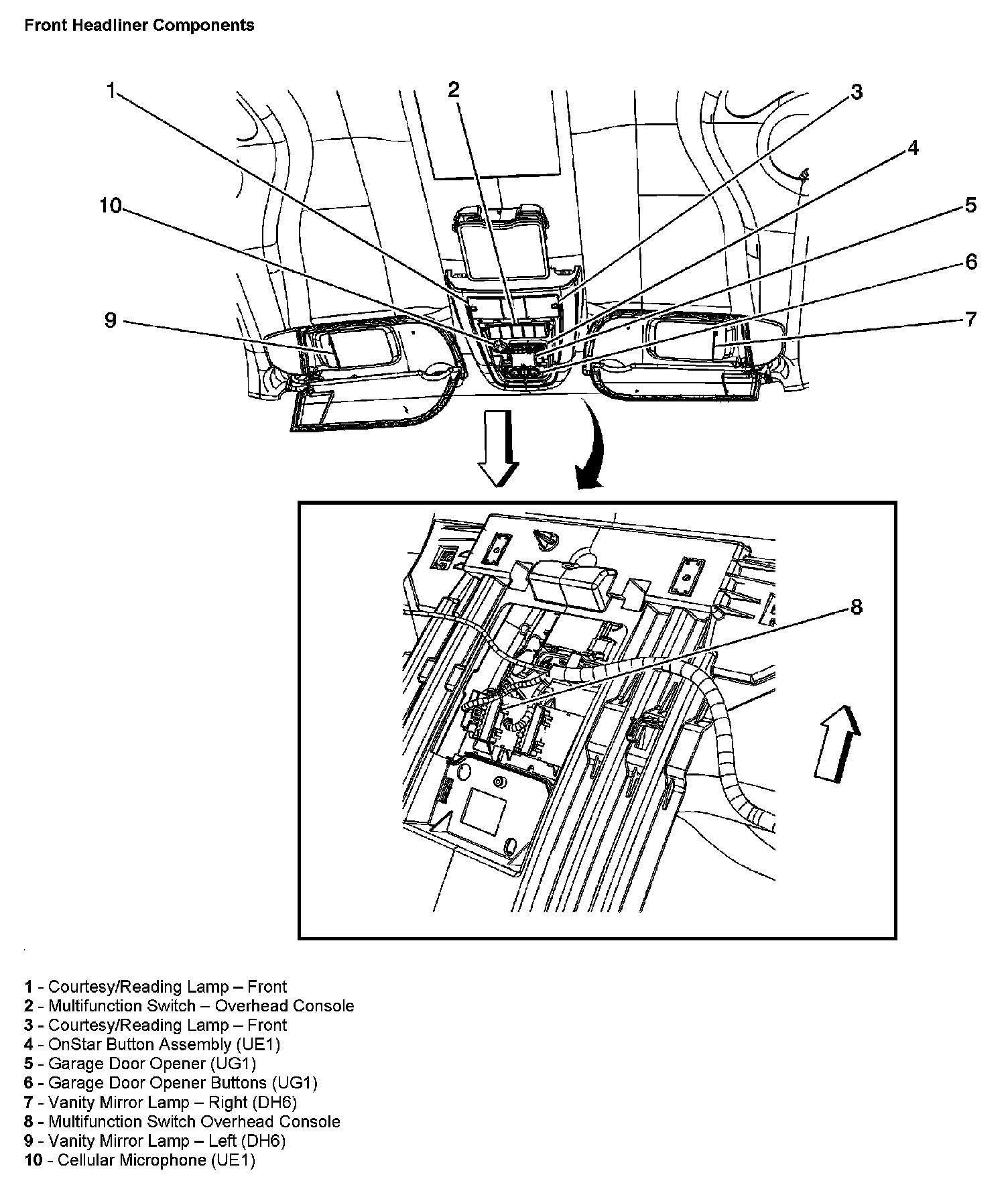 Front Headliner Components

1
2
3
4
10
5
6
9
7
8

1 - Courtesy/Reading Lamp – Front
2 - Multifunction Switch – Overhead Console
3 - Courtesy/Reading Lamp – Front
4 - OnStar Button Assembly (UE1)
5 - Garage Door Opener (UG1)
6 - Garage Door Opener Buttons (UG1)
7 - Vanity Mirror Lamp – Right (DH6)
8 - Multifunction Switch Overhead Console
9 - Vanity Mirror Lamp – Left (DH6)
10 - Cellular Microphone (UE1)