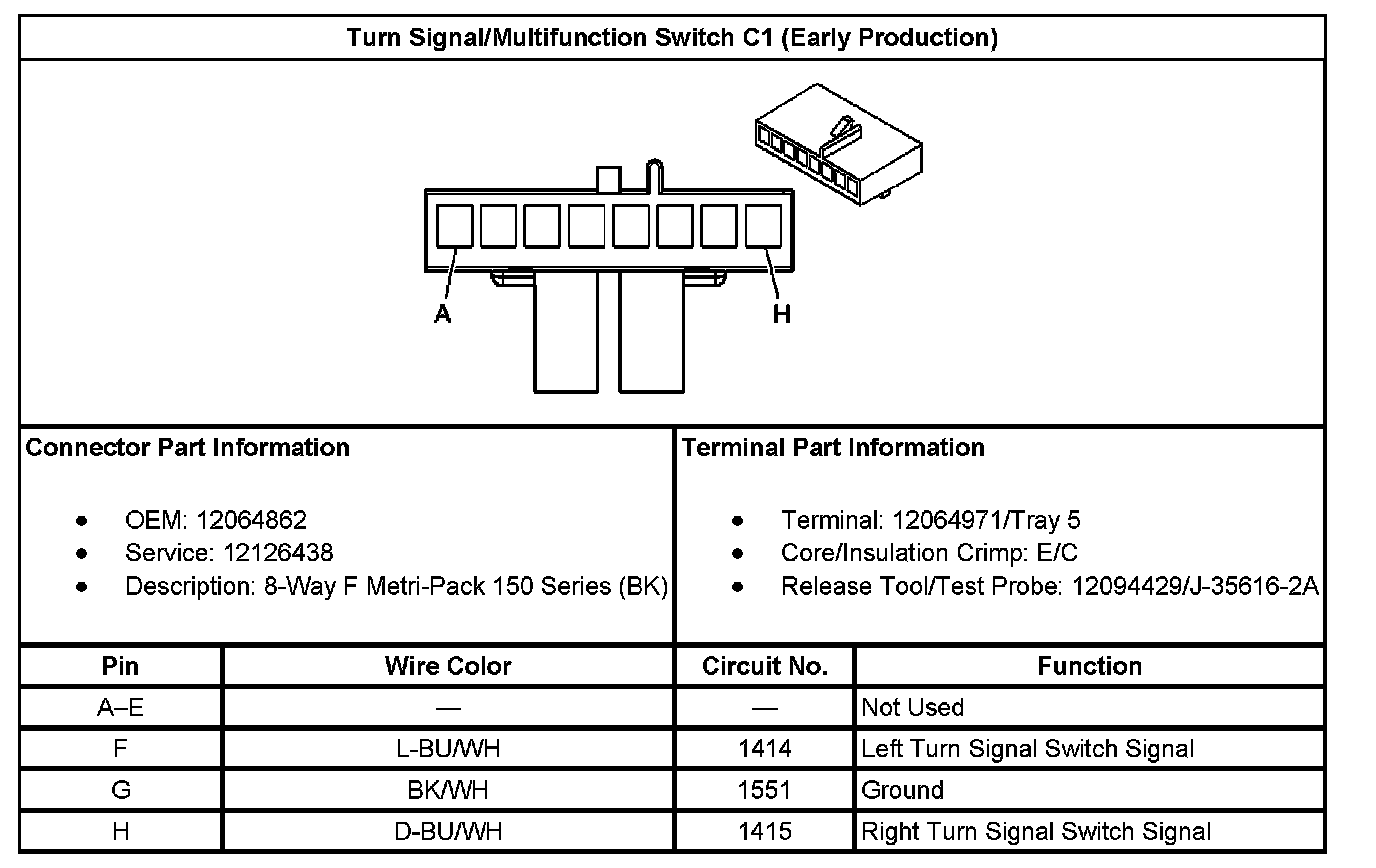 Turn Signal/Multifunction Switch C1 (Early Production)

A

H

Connector Part Information

- OEM: 12064862
- Service: 12126438
- Description: 8-Way F Metri-Pack 150 Series (BK)

Terminal Part Information

- Terminal: 12064971/Tray 5
- Core/Insulation Crimp: E/C
- Release Tool/Test Probe: 12094429/J-35616-2A

| Pin | Wire Color | Circuit No. | Function |
|---|---|---|---|
| A–E | — | — | Not Used |
| F | L-BU/WH | 1414 | Left Turn Signal Switch Signal |
| G | BK/WH | 1551 | Ground |
| H | D-BU/WH | 1415 | Right Turn Signal Switch Signal |