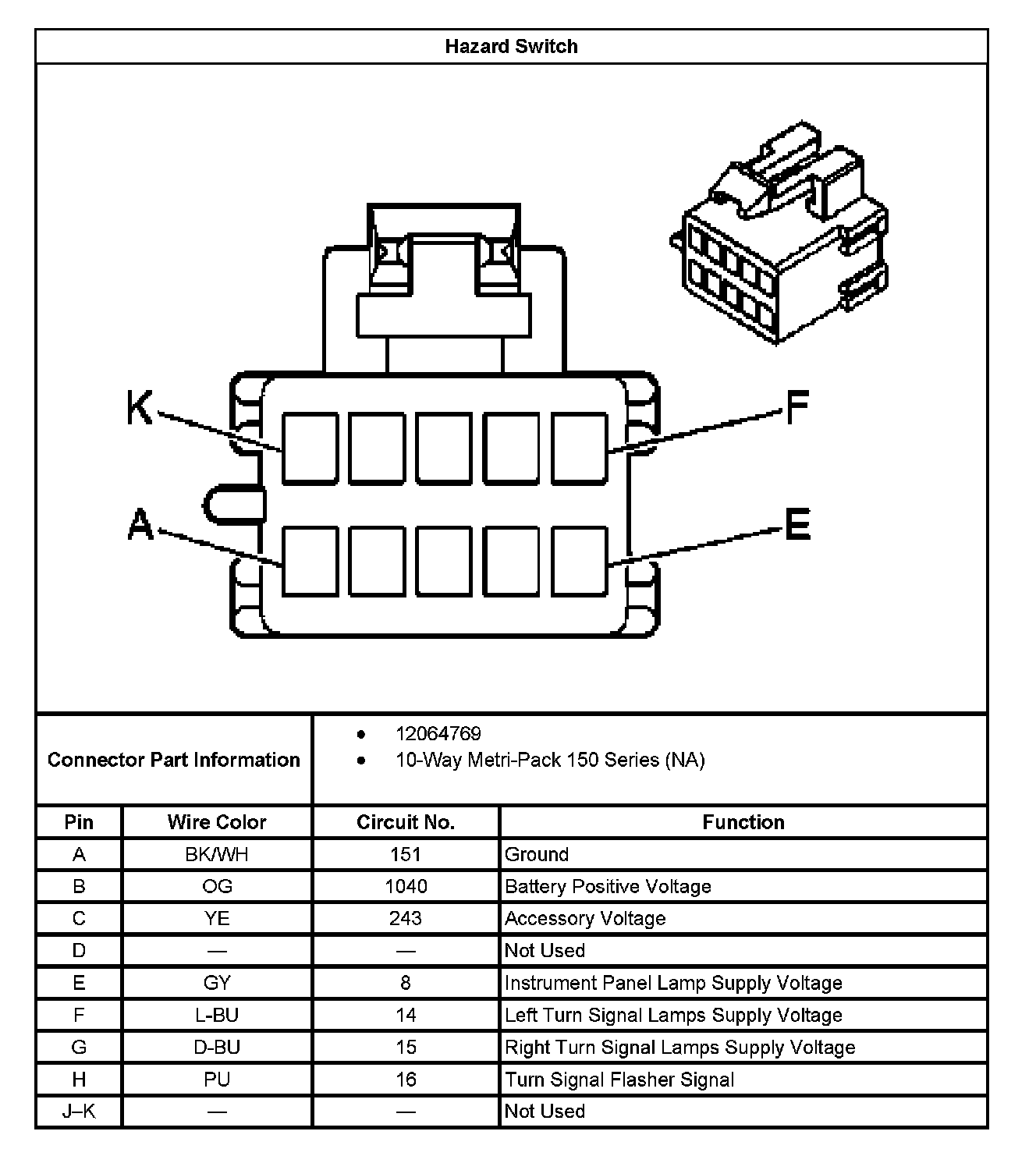 Hazard Switch

K
F
A
E

Connector Part Information

- 12064769
- 10-Way Metri-Pack 150 Series (NA)

| Pin | Wire Color | Circuit No. | Function |
|---|---|---|---|
| A | BK/WH | 151 | Ground |
| B | OG | 1040 | Battery Positive Voltage |
| C | YE | 243 | Accessory Voltage |
| D | — | — | Not Used |
| E | GY | 8 | Instrument Panel Lamp Supply Voltage |
| F | L-BU | 14 | Left Turn Signal Lamps Supply Voltage |
| G | D-BU | 15 | Right Turn Signal Lamps Supply Voltage |
| H | PU | 16 | Turn Signal Flasher Signal |
| J–K | — | — | Not Used |