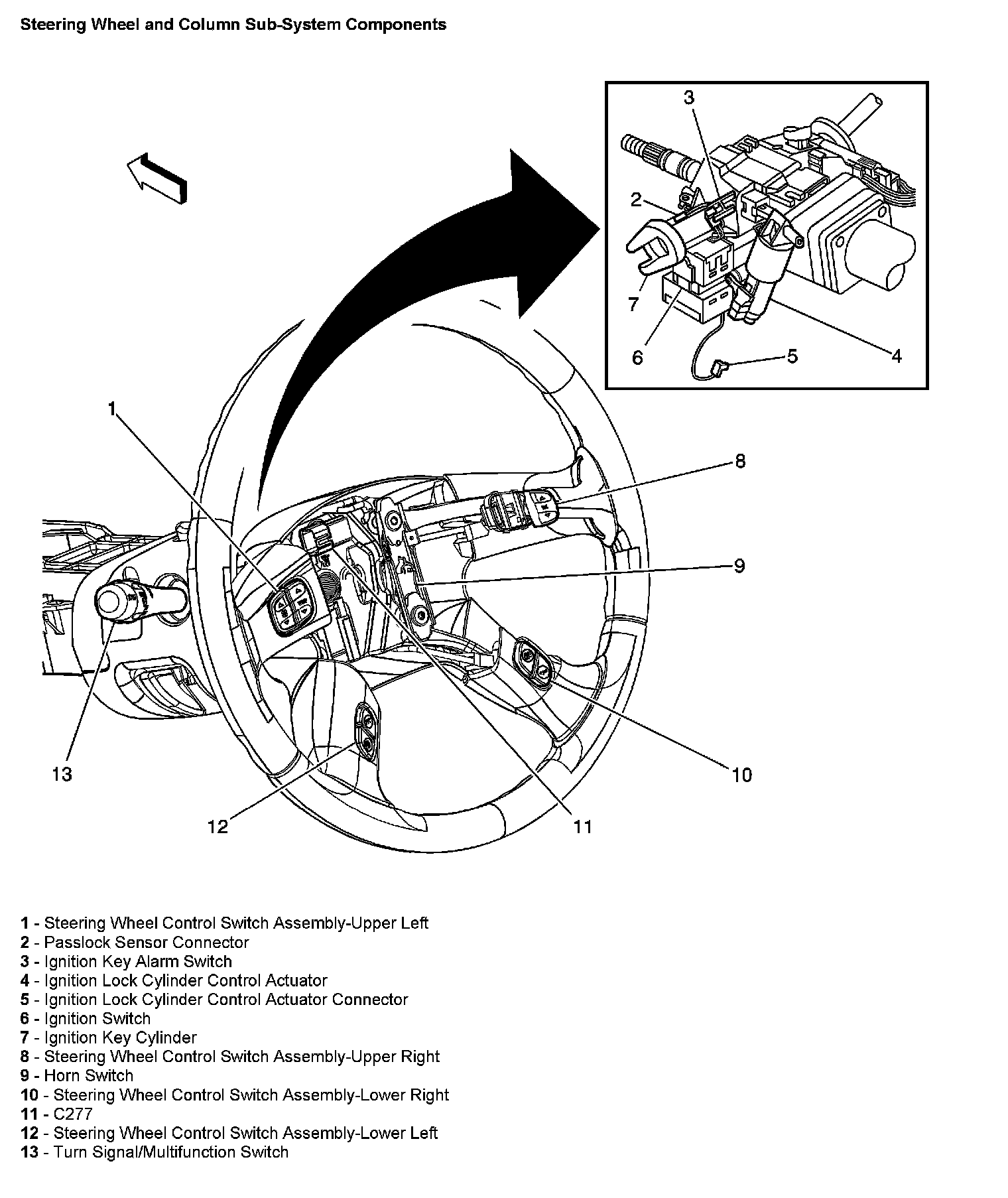 Steering Wheel and Column Sub-System Components

3
2
7
6
5
4
1
8
9
13
10
12
11

1 - Steering Wheel Control Switch Assembly-Upper Left
2 - Passlock Sensor Connector
3 - Ignition Key Alarm Switch
4 - Ignition Lock Cylinder Control Actuator
5 - Ignition Lock Cylinder Control Actuator Connector
6 - Ignition Switch
7 - Ignition Key Cylinder
8 - Steering Wheel Control Switch Assembly-Upper Right
9 - Horn Switch
10 - Steering Wheel Control Switch Assembly-Lower Right
11 - C277
12 - Steering Wheel Control Switch Assembly-Lower Left
13 - Turn Signal/Multifunction Switch