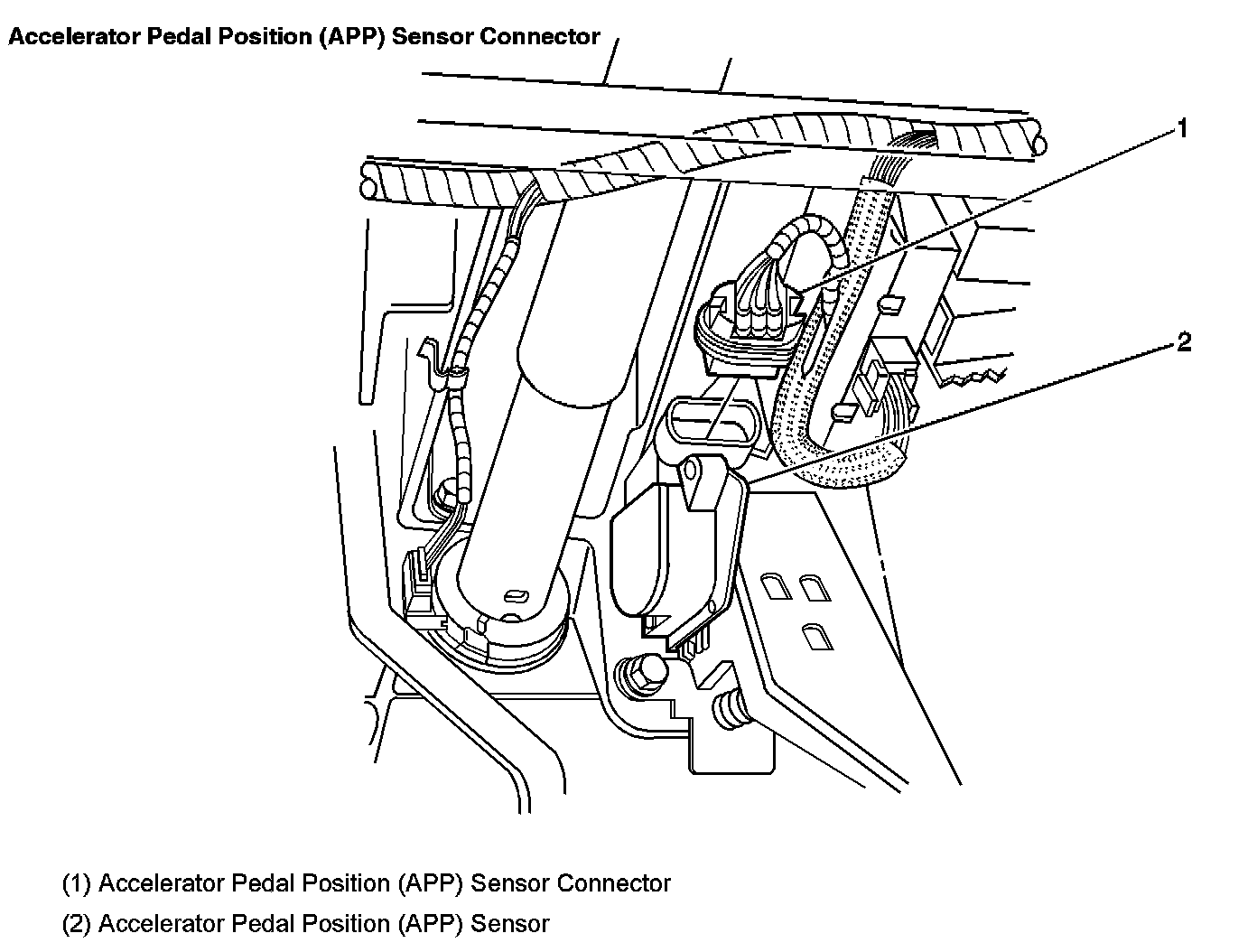 Accelerator Pedal Position (APP) Sensor Connector

1

2

(1) Accelerator Pedal Position (APP) Sensor Connector

(2) Accelerator Pedal Position (APP) Sensor