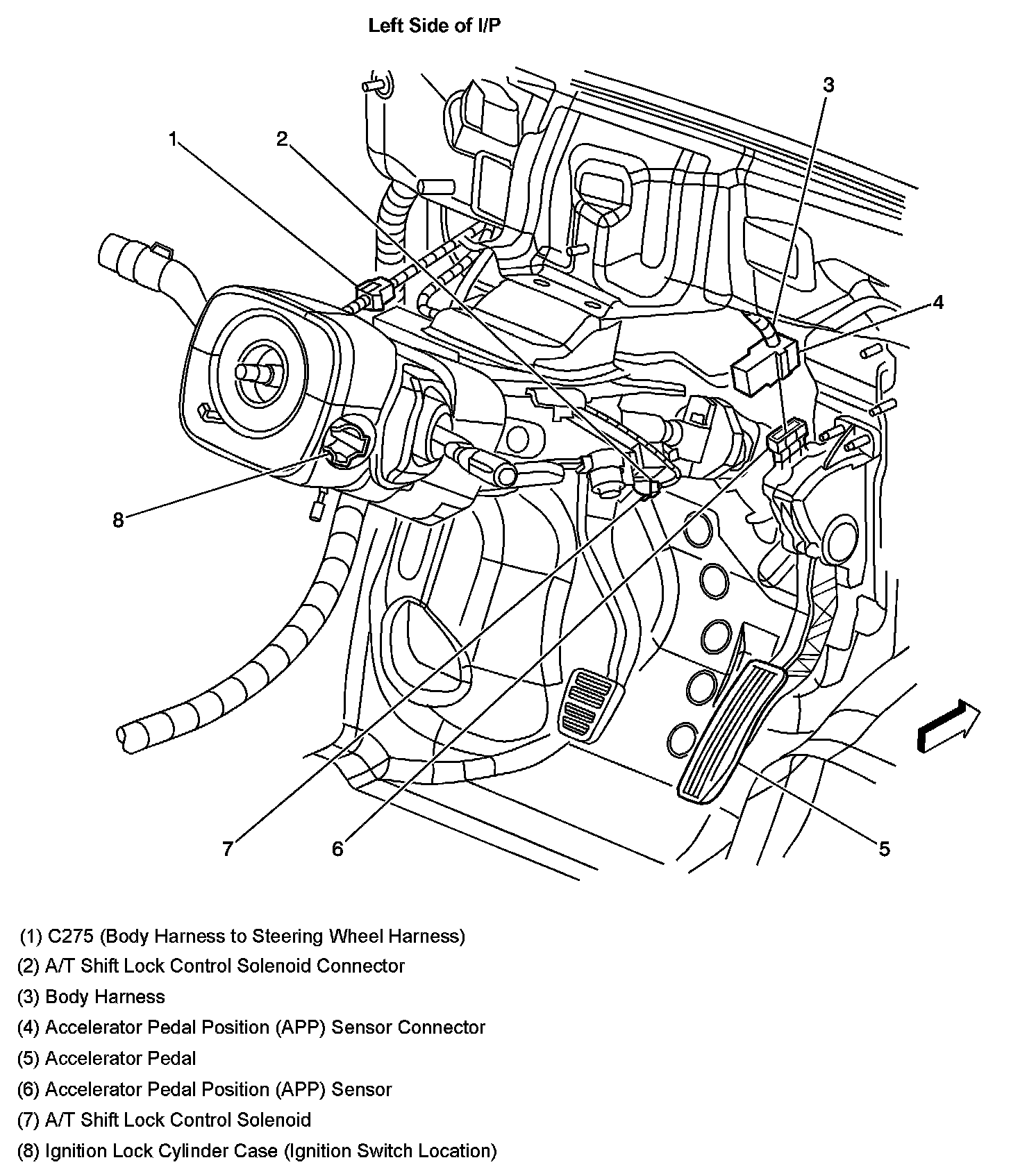 Left Side of I/P

1
2
3
4
8
7
6
5

(1) C275 (Body Harness to Steering Wheel Harness)
(2) A/T Shift Lock Control Solenoid Connector
(3) Body Harness
(4) Accelerator Pedal Position (APP) Sensor Connector
(5) Accelerator Pedal
(6) Accelerator Pedal Position (APP) Sensor
(7) A/T Shift Lock Control Solenoid
(8) Ignition Lock Cylinder Case (Ignition Switch Location)