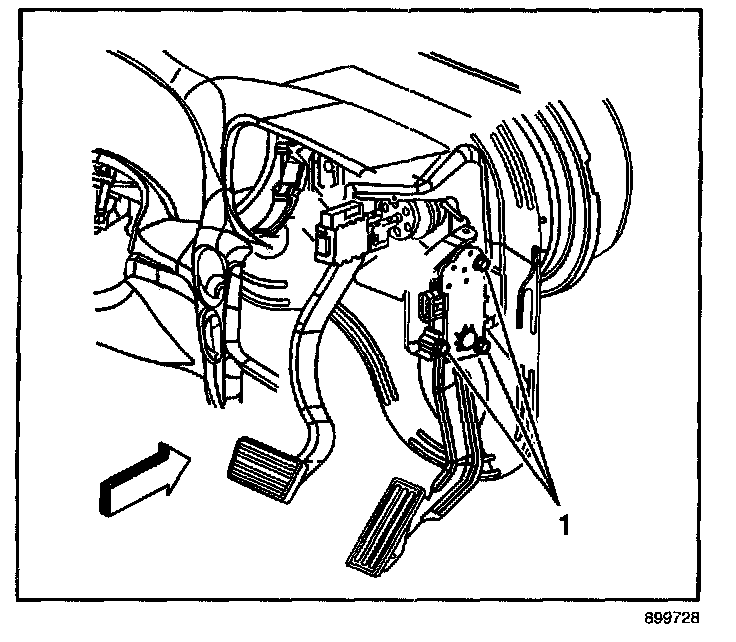 1

899728