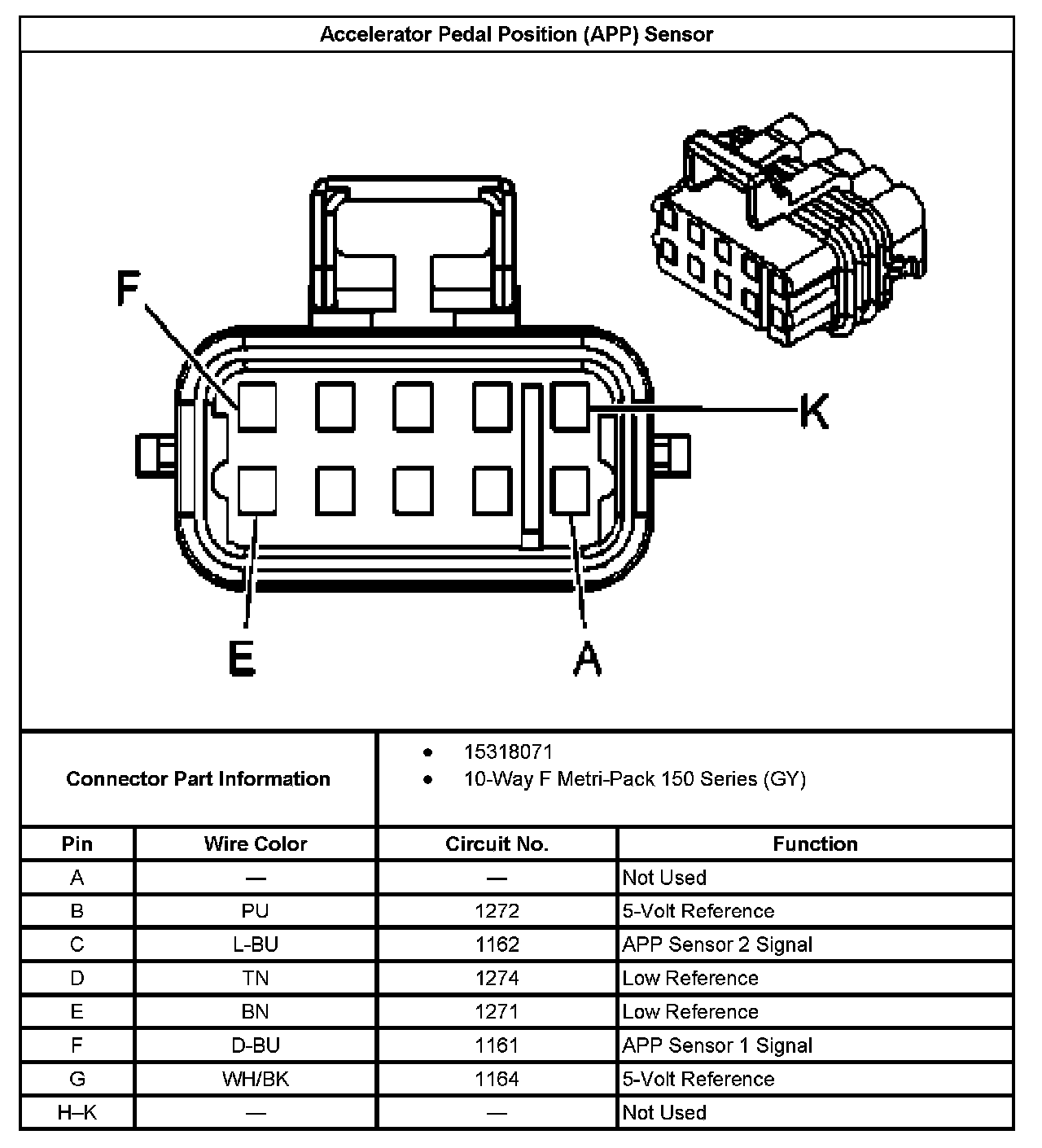 Accelerator Pedal Position (APP) Sensor

F

K

E

A

Connector Part Information

- 15318071
- 10-Way F Metri-Pack 150 Series (GY)

| Pin | Wire Color | Circuit No. | Function |
|---|---|---|---|
| A | — | — | Not Used |
| B | PU | 1272 | 5-Volt Reference |
| C | L-BU | 1162 | APP Sensor 2 Signal |
| D | TN | 1274 | Low Reference |
| E | BN | 1271 | Low Reference |
| F | D-BU | 1161 | APP Sensor 1 Signal |
| G | WH/BK | 1164 | 5-Volt Reference |
| H–K | — | — | Not Used |