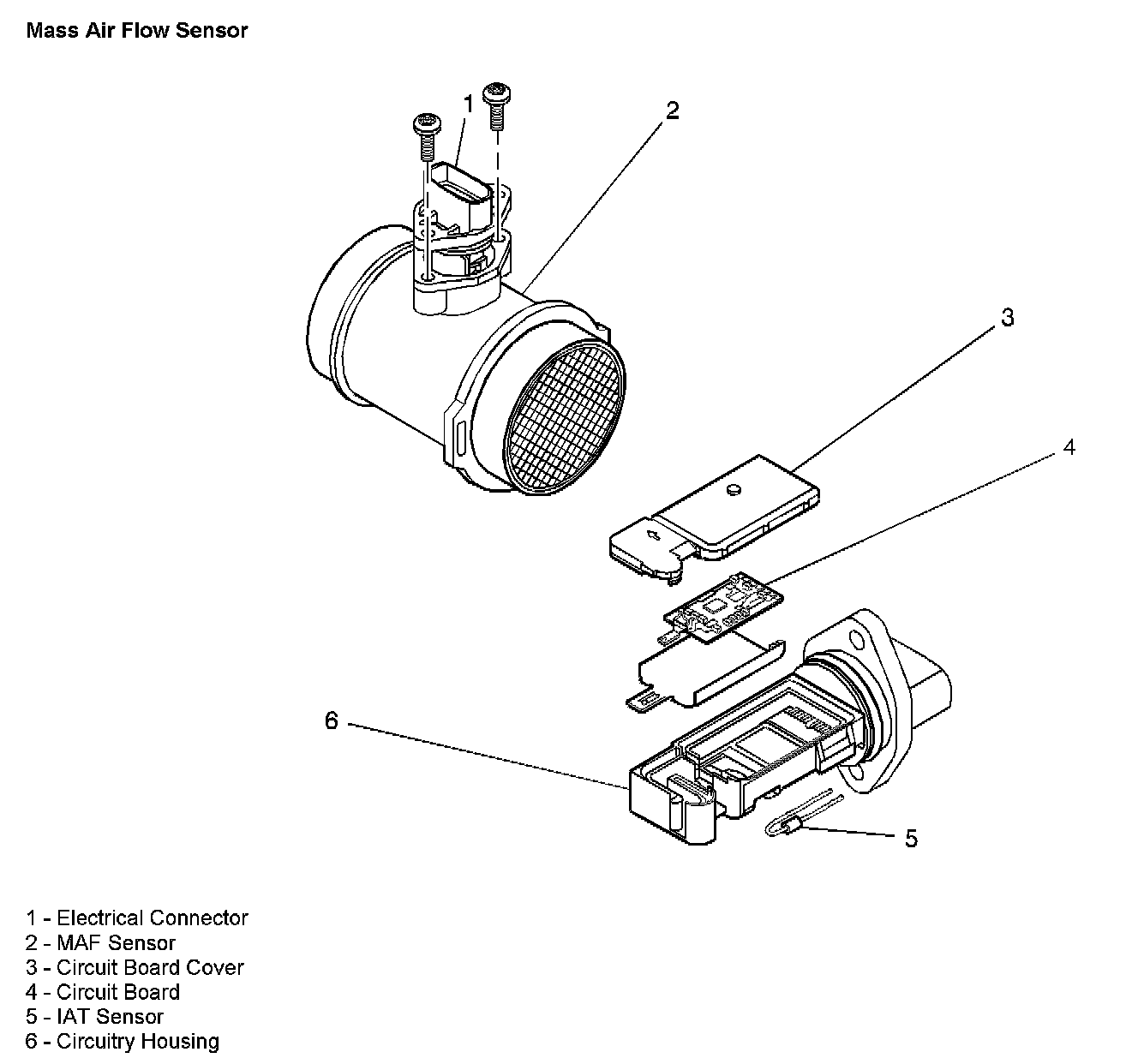 Mass Air Flow Sensor

1

2

3

4

6

5

1 - Electrical Connector
2 - MAF Sensor
3 - Circuit Board Cover
4 - Circuit Board
5 - IAT Sensor
6 - Circuitry Housing