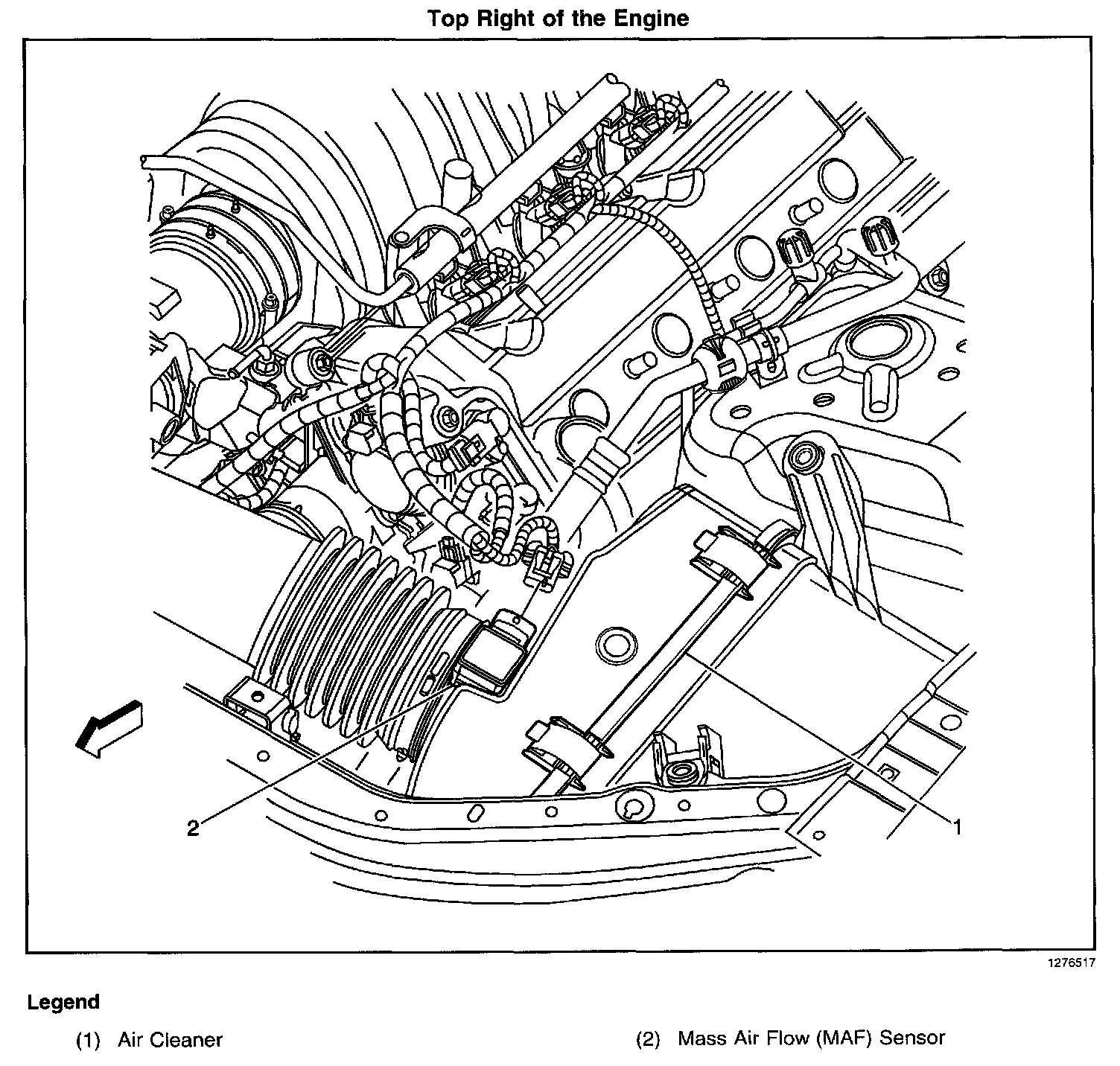 Top Right of the Engine

2

1

1276517

Legend

(1) Air Cleaner

(2) Mass Air Flow (MAF) Sensor