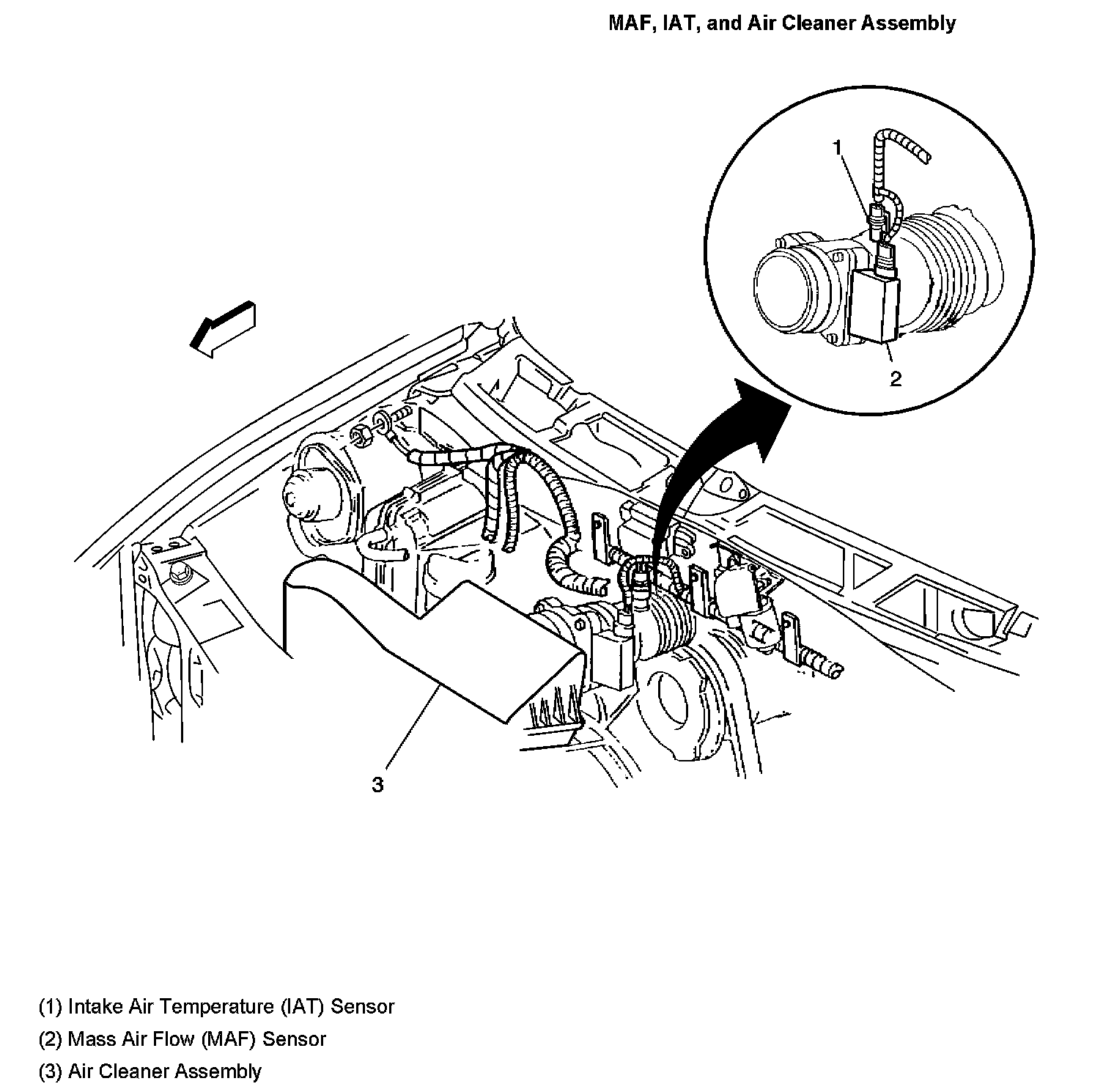 MAF, IAT, and Air Cleaner Assembly

1

2

3

(1) Intake Air Temperature (IAT) Sensor
(2) Mass Air Flow (MAF) Sensor
(3) Air Cleaner Assembly