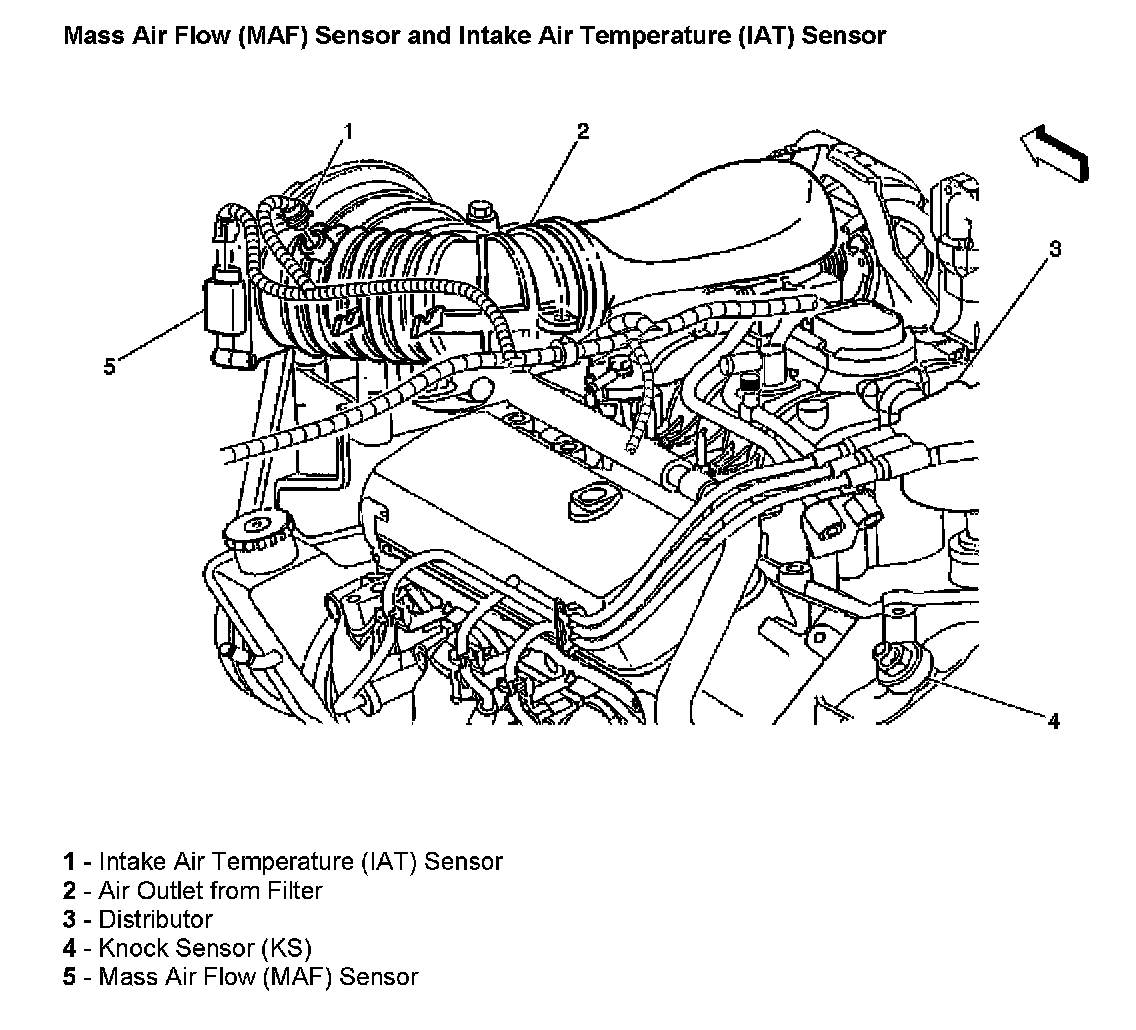 Mass Air Flow (MAF) Sensor and Intake Air Temperature (IAT) Sensor

1
2
3
5
4

1 - Intake Air Temperature (IAT) Sensor
2 - Air Outlet from Filter
3 - Distributor
4 - Knock Sensor (KS)
5 - Mass Air Flow (MAF) Sensor