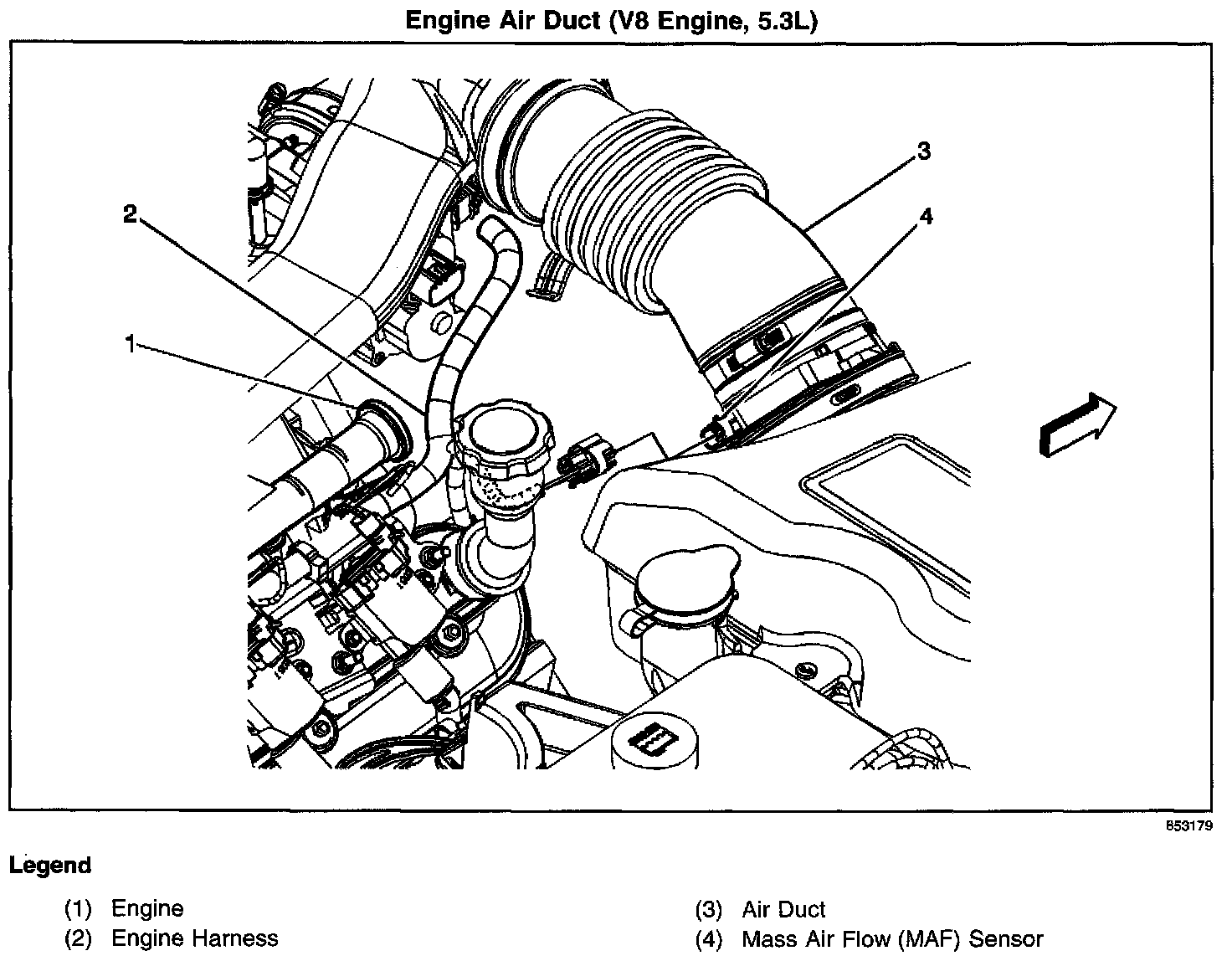 Engine Air Duct (V8 Engine, 5.3L)

3

2

4

1

853179

Legend

(1) Engine
(2) Engine Harness

(3) Air Duct
(4) Mass Air Flow (MAF) Sensor