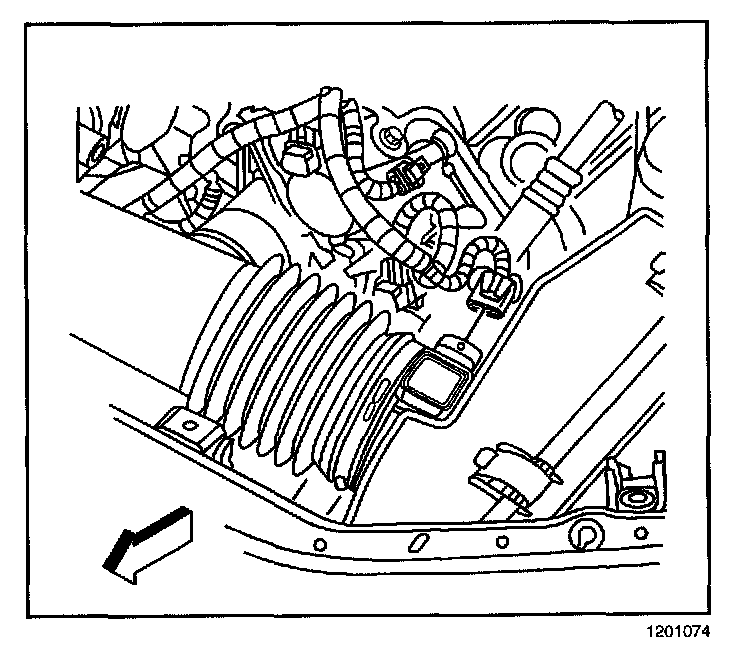 1201074