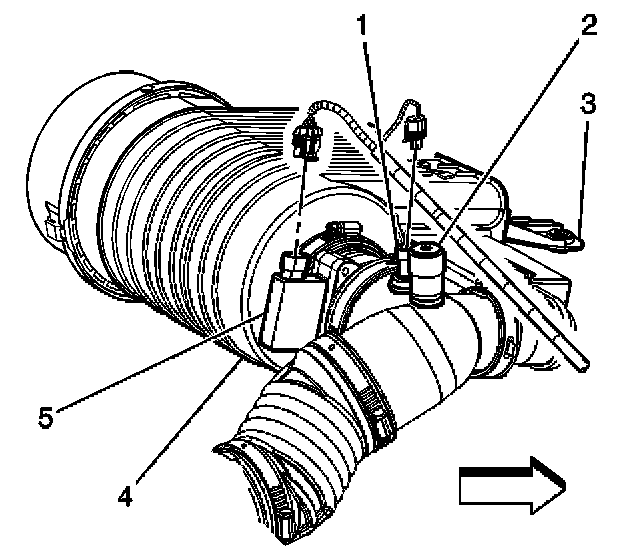 1
2
3
5
4