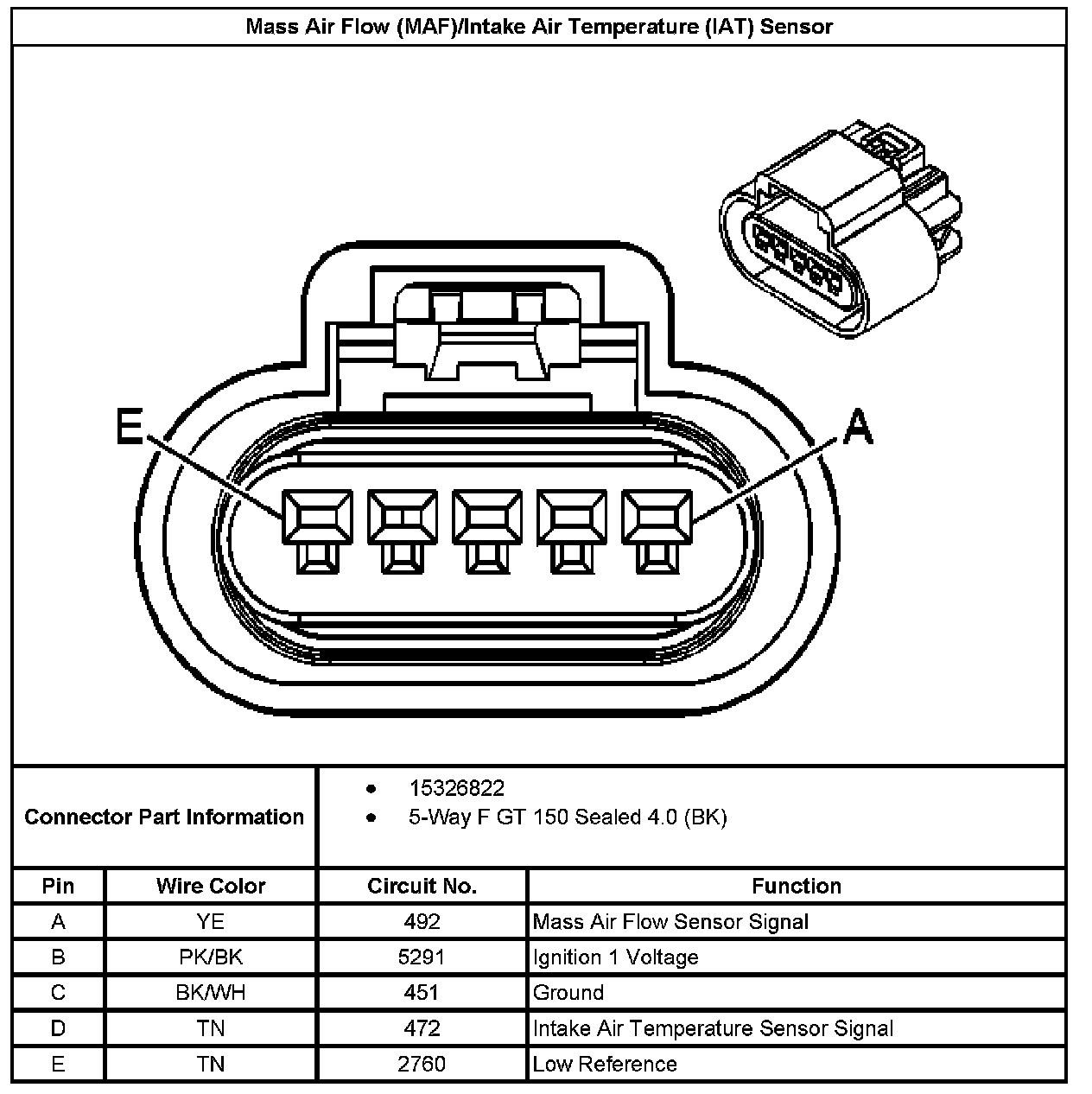 Mass Air Flow (MAF)/Intake Air Temperature (IAT) Sensor

E

A

Connector Part Information

- 15326822
- 5-Way F GT 150 Sealed 4.0 (BK)

| Pin | Wire Color | Circuit No. | Function |
|---|---|---|---|
| A | YE | 492 | Mass Air Flow Sensor Signal |
| B | PK/BK | 5291 | Ignition 1 Voltage |
| C | BK/WH | 451 | Ground |
| D | TN | 472 | Intake Air Temperature Sensor Signal |
| E | TN | 2760 | Low Reference |