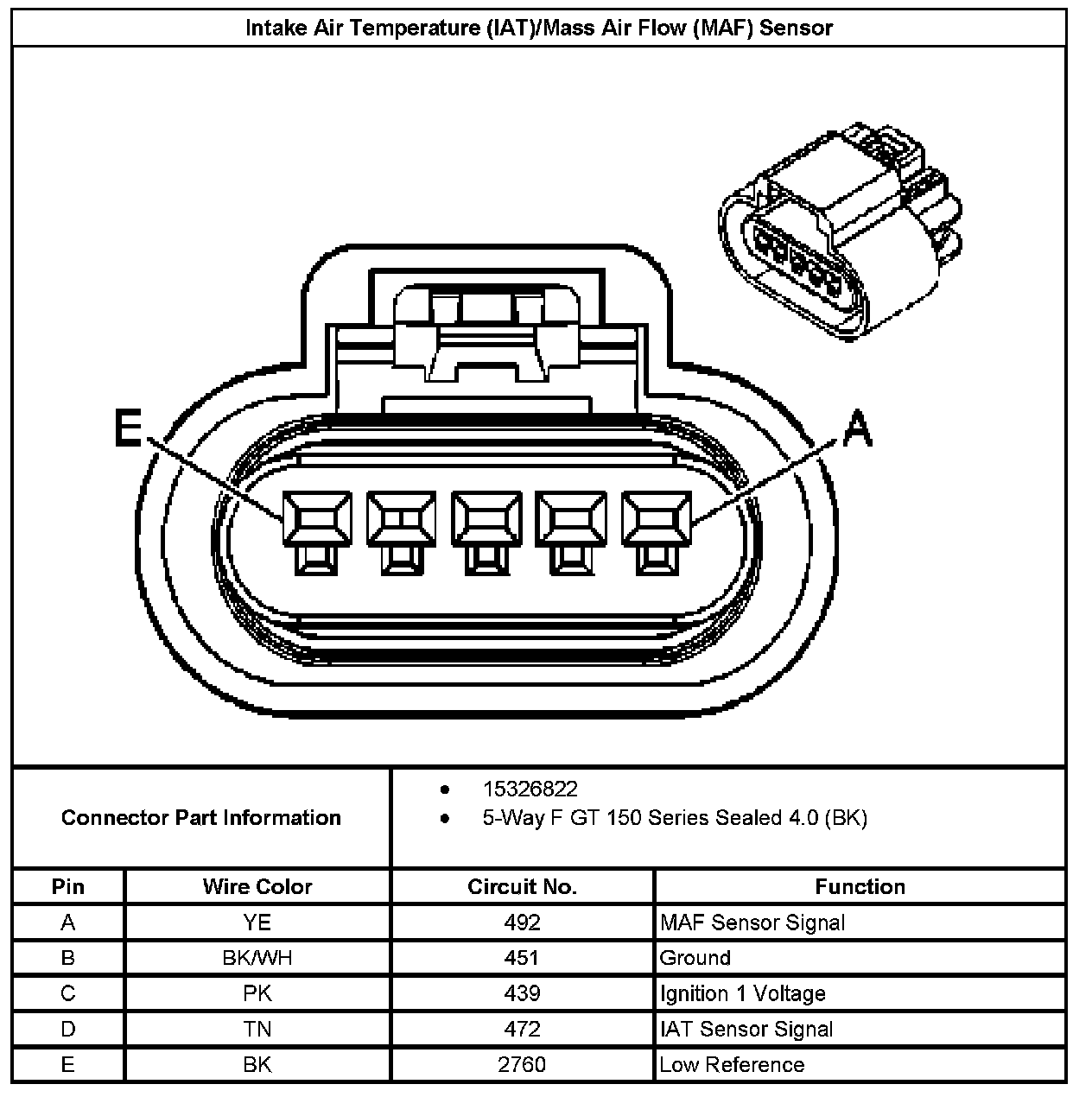 Intake Air Temperature (IAT)/Mass Air Flow (MAF) Sensor

E

A

Connector Part Information

- 15326822
- 5-Way F GT 150 Series Sealed 4.0 (BK)

| Pin | Wire Color | Circuit No. | Function |
|---|---|---|---|
| A | YE | 492 | MAF Sensor Signal |
| B | BK/WH | 451 | Ground |
| C | PK | 439 | Ignition 1 Voltage |
| D | TN | 472 | IAT Sensor Signal |
| E | BK | 2760 | Low Reference |