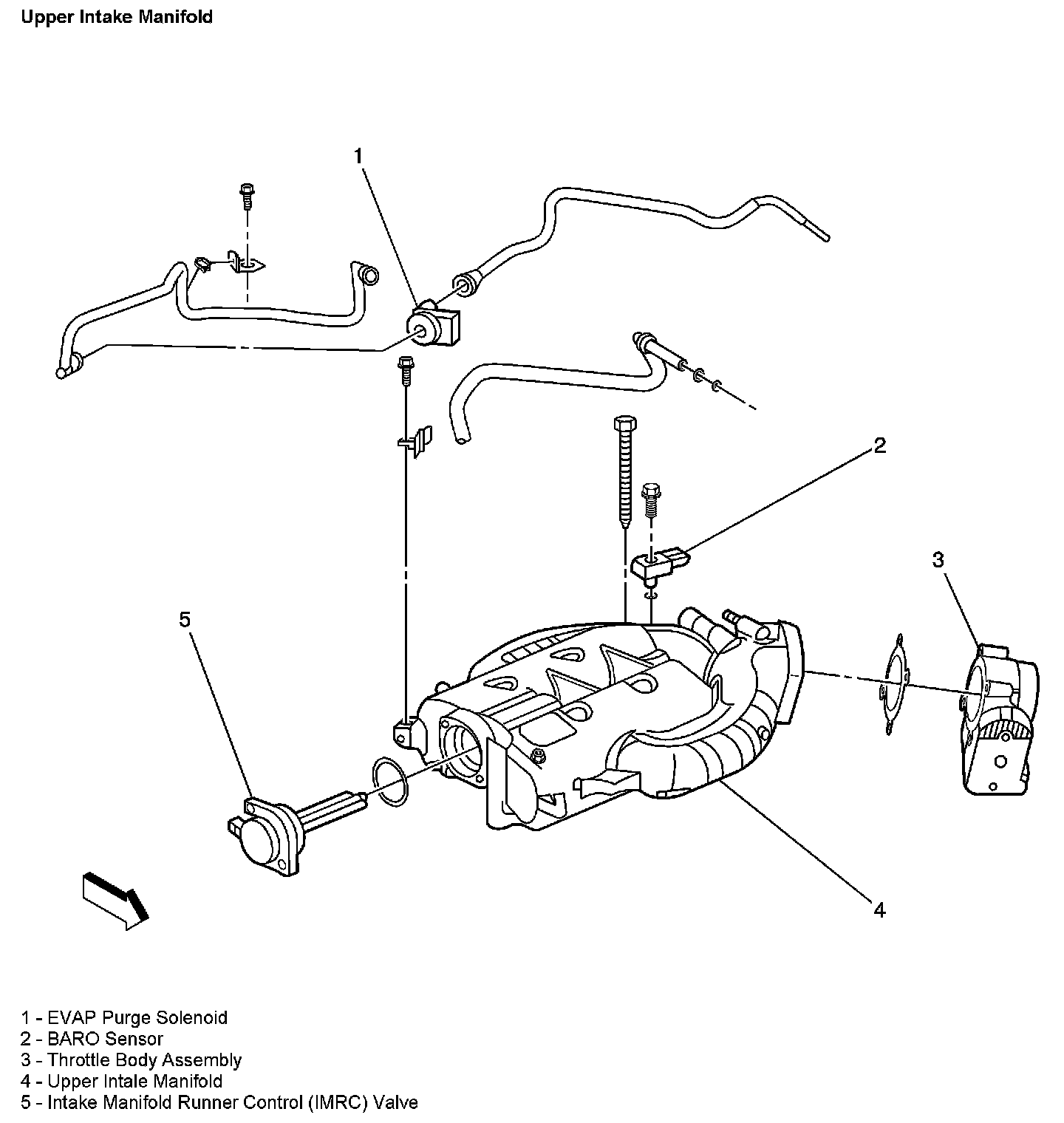 Upper Intake Manifold

1

2

3

5

4

1 - EVAP Purge Solenoid
2 - BARO Sensor
3 - Throttle Body Assembly
4 - Upper Intale Manifold
5 - Intake Manifold Runner Control (IMRC) Valve