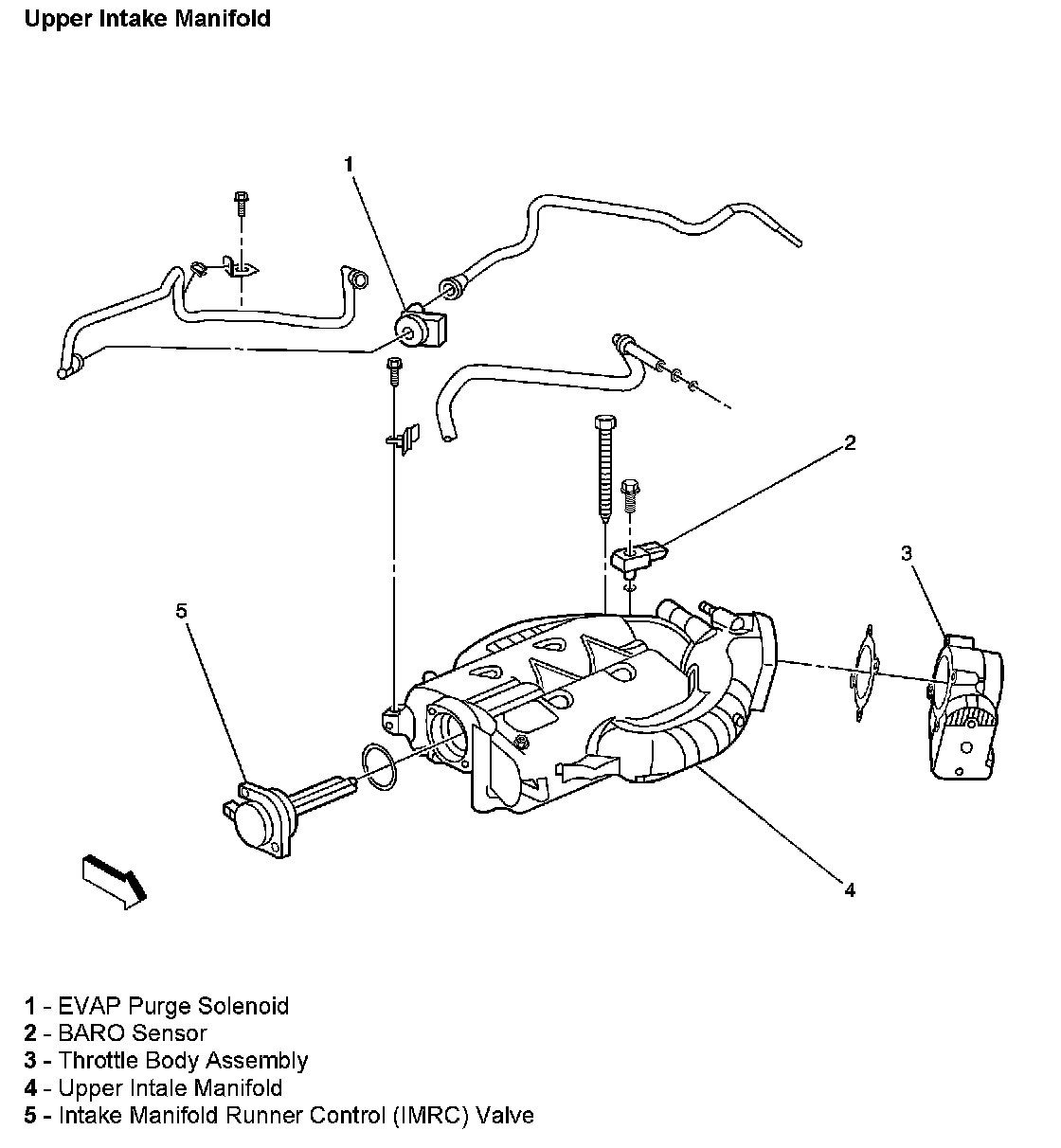 Upper Intake Manifold

1

2

3

5

4

1 - EVAP Purge Solenoid
2 - BARO Sensor
3 - Throttle Body Assembly
4 - Upper Intale Manifold
5 - Intake Manifold Runner Control (IMRC) Valve