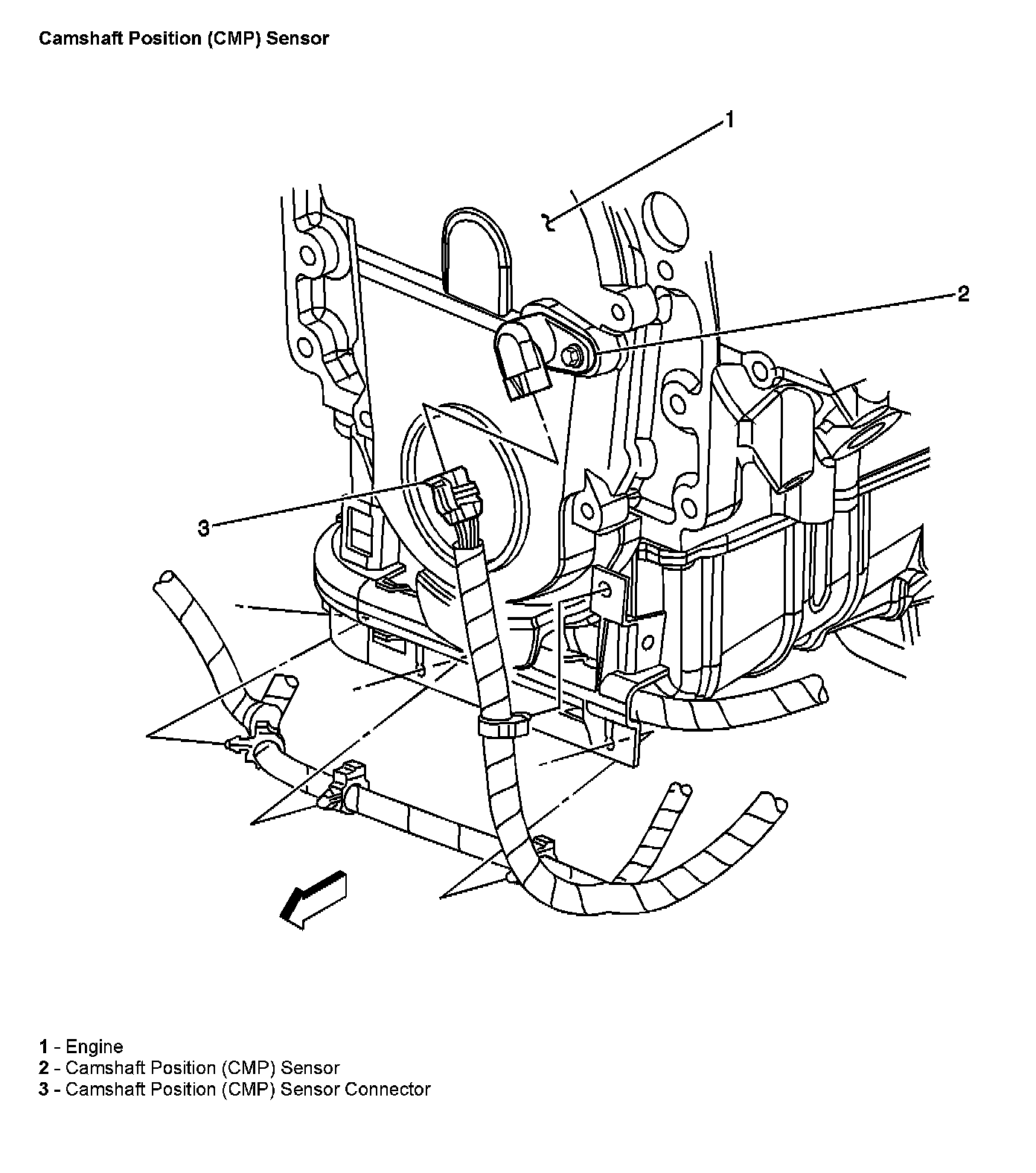 Camshaft Position (CMP) Sensor

1

2

3

1 - Engine
2 - Camshaft Position (CMP) Sensor
3 - Camshaft Position (CMP) Sensor Connector