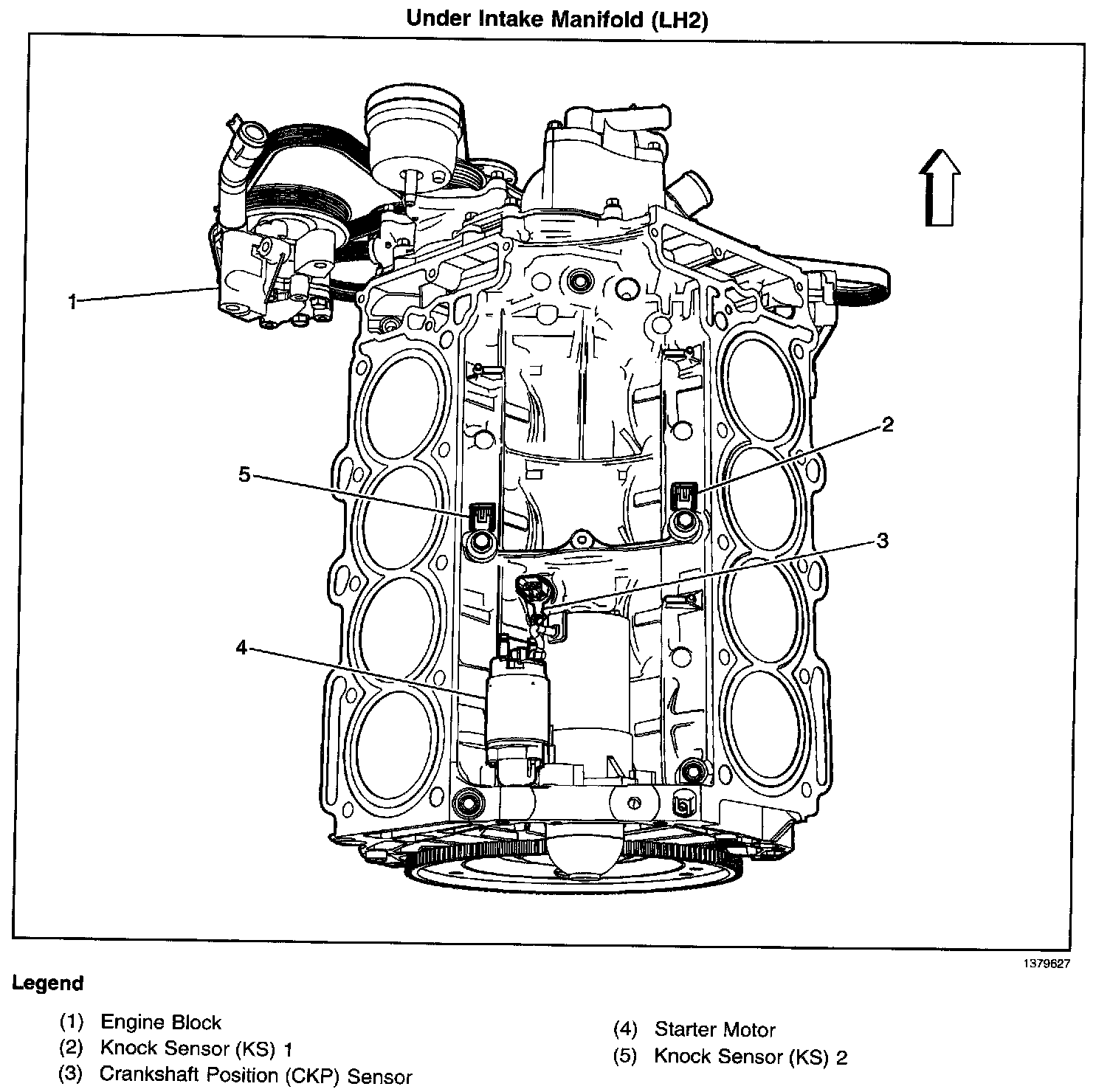 Under Intake Manifold (LH2)

1

2

5

3

4

1379627

Legend

(1) Engine Block
(2) Knock Sensor (KS) 1
(3) Crankshaft Position (CKP) Sensor
(4) Starter Motor
(5) Knock Sensor (KS) 2