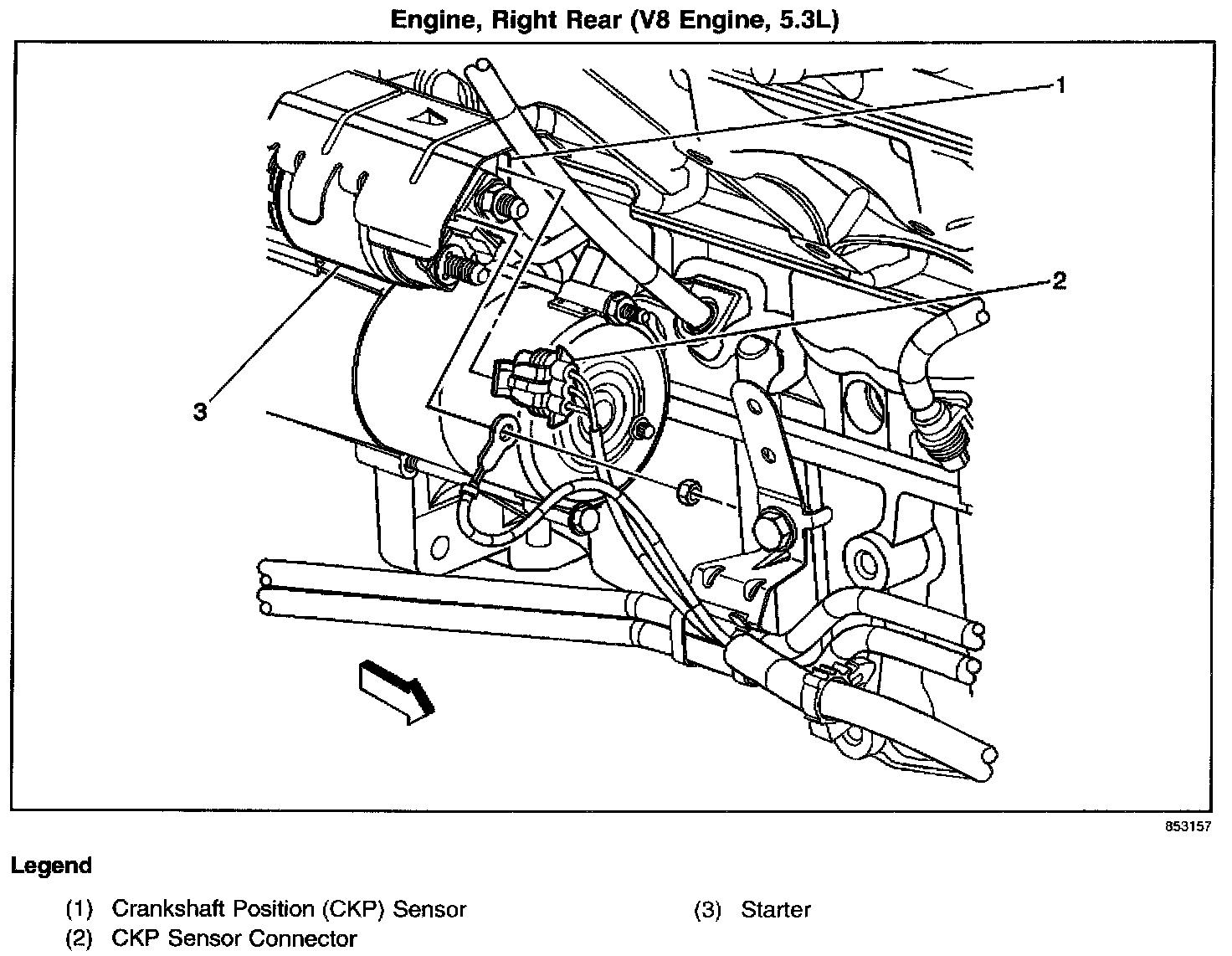 Engine, Right Rear (V8 Engine, 5.3L)

1

2

3

853157

Legend

(1) Crankshaft Position (CKP) Sensor

(2) CKP Sensor Connector

(3) Starter