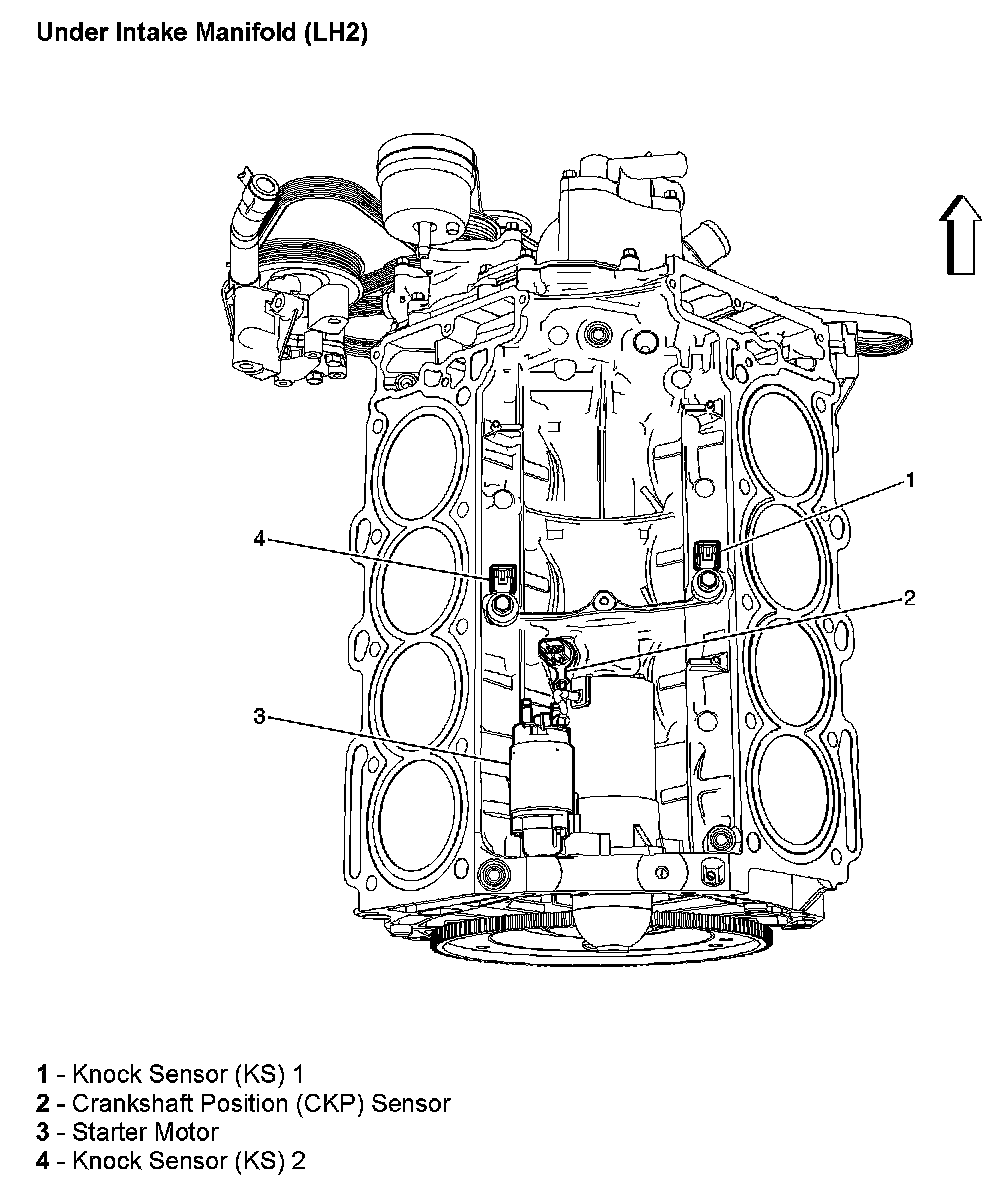 Under Intake Manifold (LH2)

1

4

2

3

1 - Knock Sensor (KS) 1
2 - Crankshaft Position (CKP) Sensor
3 - Starter Motor
4 - Knock Sensor (KS) 2