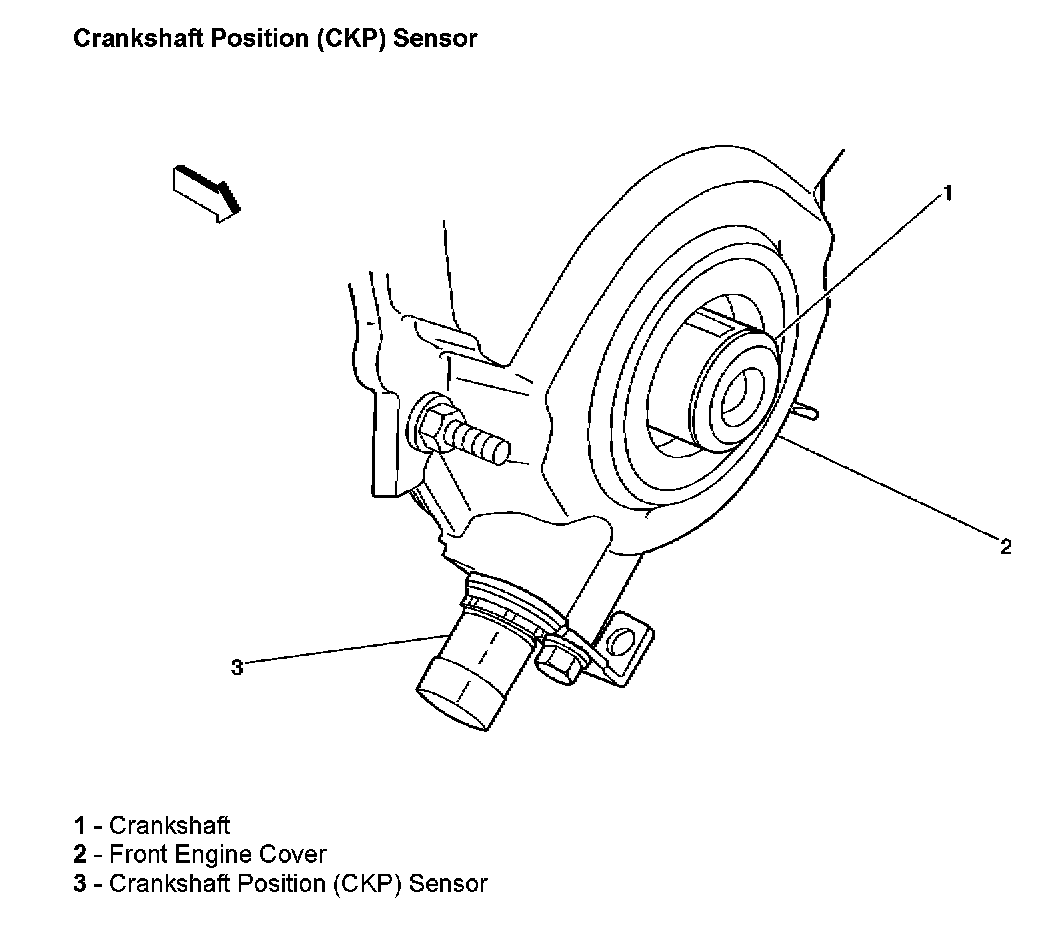 Crankshaft Position (CKP) Sensor

1

2

3

1 - Crankshaft
2 - Front Engine Cover
3 - Crankshaft Position (CKP) Sensor