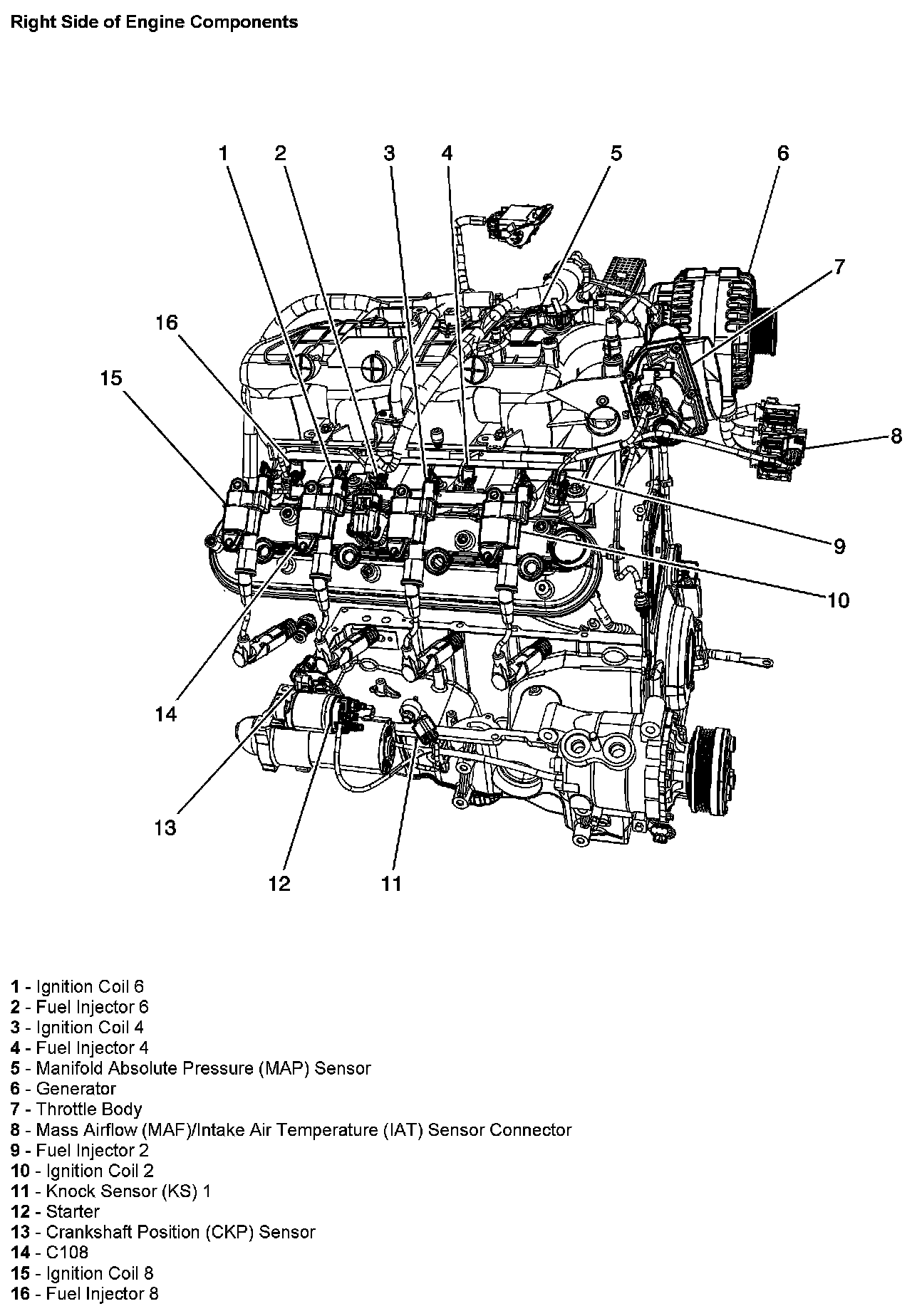 Right Side of Engine Components

1
2
3
4
5
6
7
16
15
8
9
10
14
13
12
11

1 - Ignition Coil 6
2 - Fuel Injector 6
3 - Ignition Coil 4
4 - Fuel Injector 4
5 - Manifold Absolute Pressure (MAP) Sensor
6 - Generator
7 - Throttle Body
8 - Mass Airflow (MAF)/Intake Air Temperature (IAT) Sensor Connector
9 - Fuel Injector 2
10 - Ignition Coil 2
11 - Knock Sensor (KS) 1
12 - Starter
13 - Crankshaft Position (CKP) Sensor
14 - C108
15 - Ignition Coil 8
16 - Fuel Injector 8