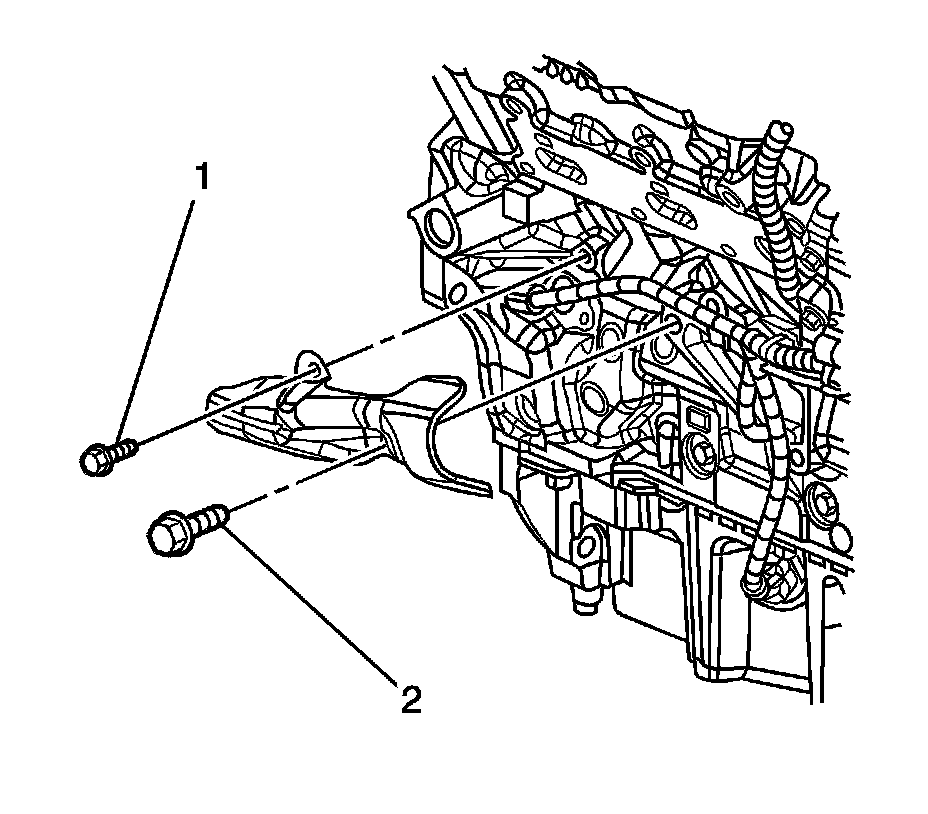 1

2