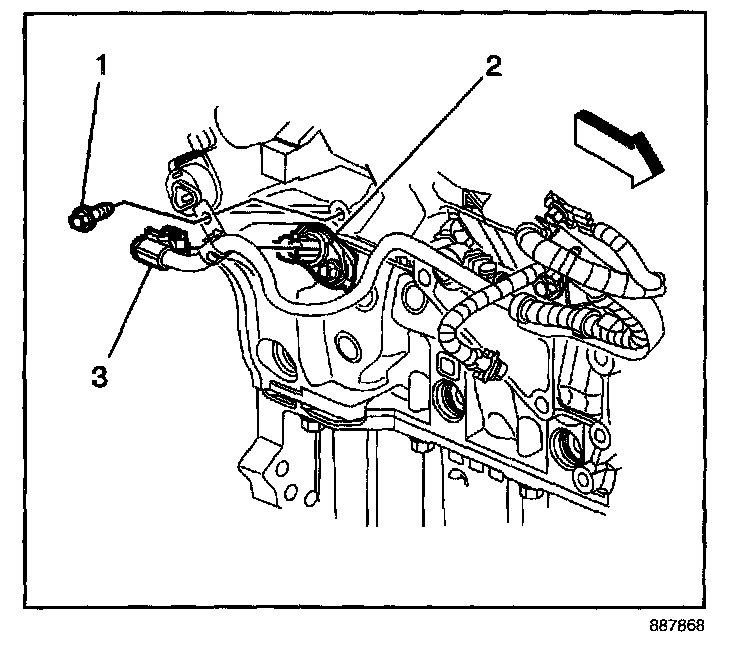 1
2
3
887868