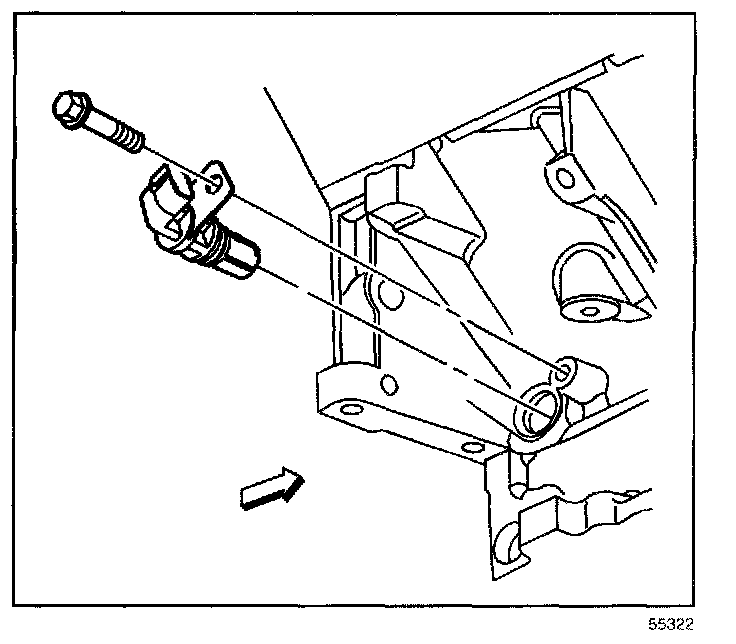 55322