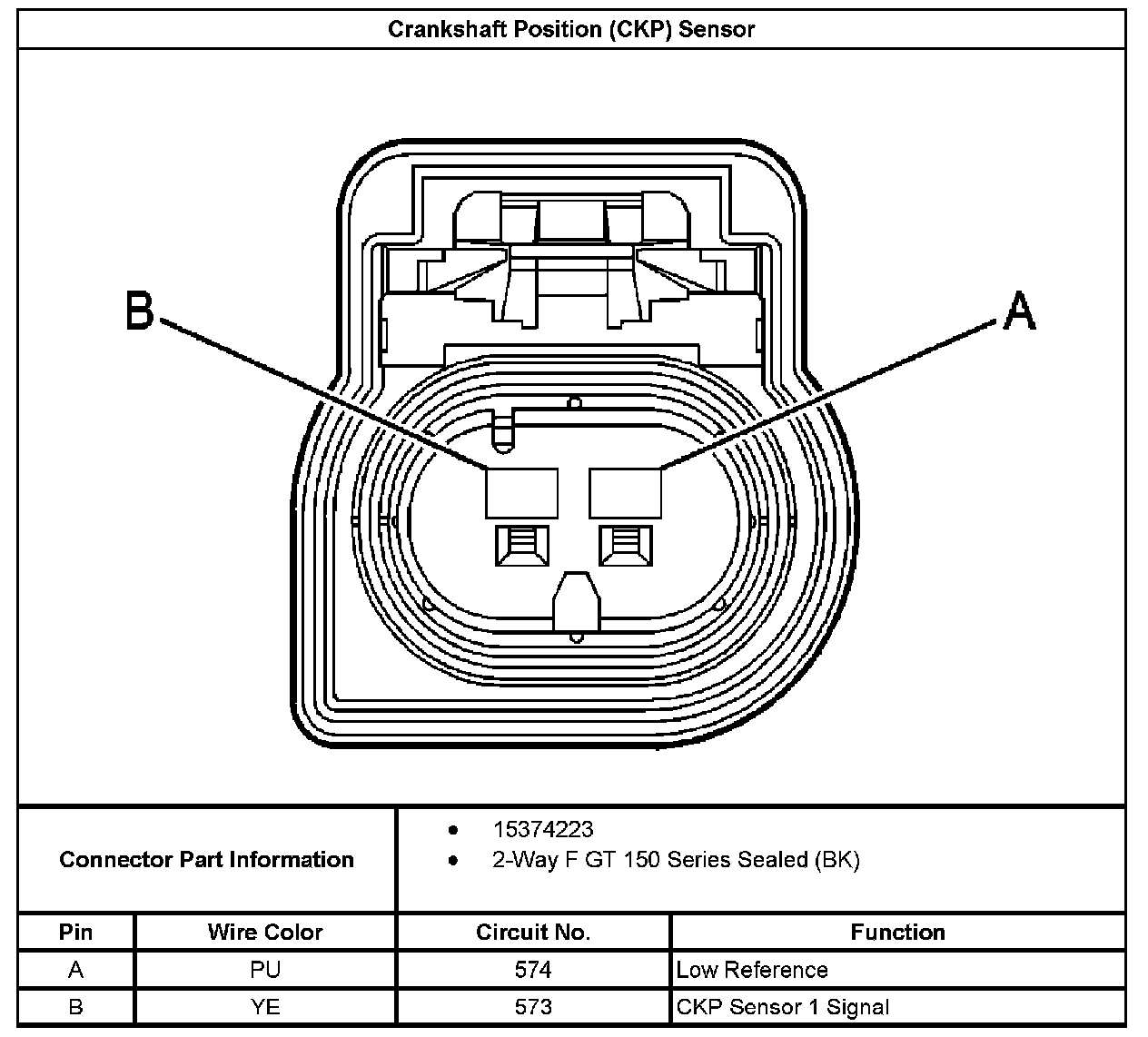 Crankshaft Position (CKP) Sensor

B

A

Connector Part Information

- 15374223
- 2-Way F GT 150 Series Sealed (BK)

| Pin | Wire Color | Circuit No. | Function |
|---|---|---|---|
| A | PU | 574 | Low Reference |
| B | YE | 573 | CKP Sensor 1 Signal |