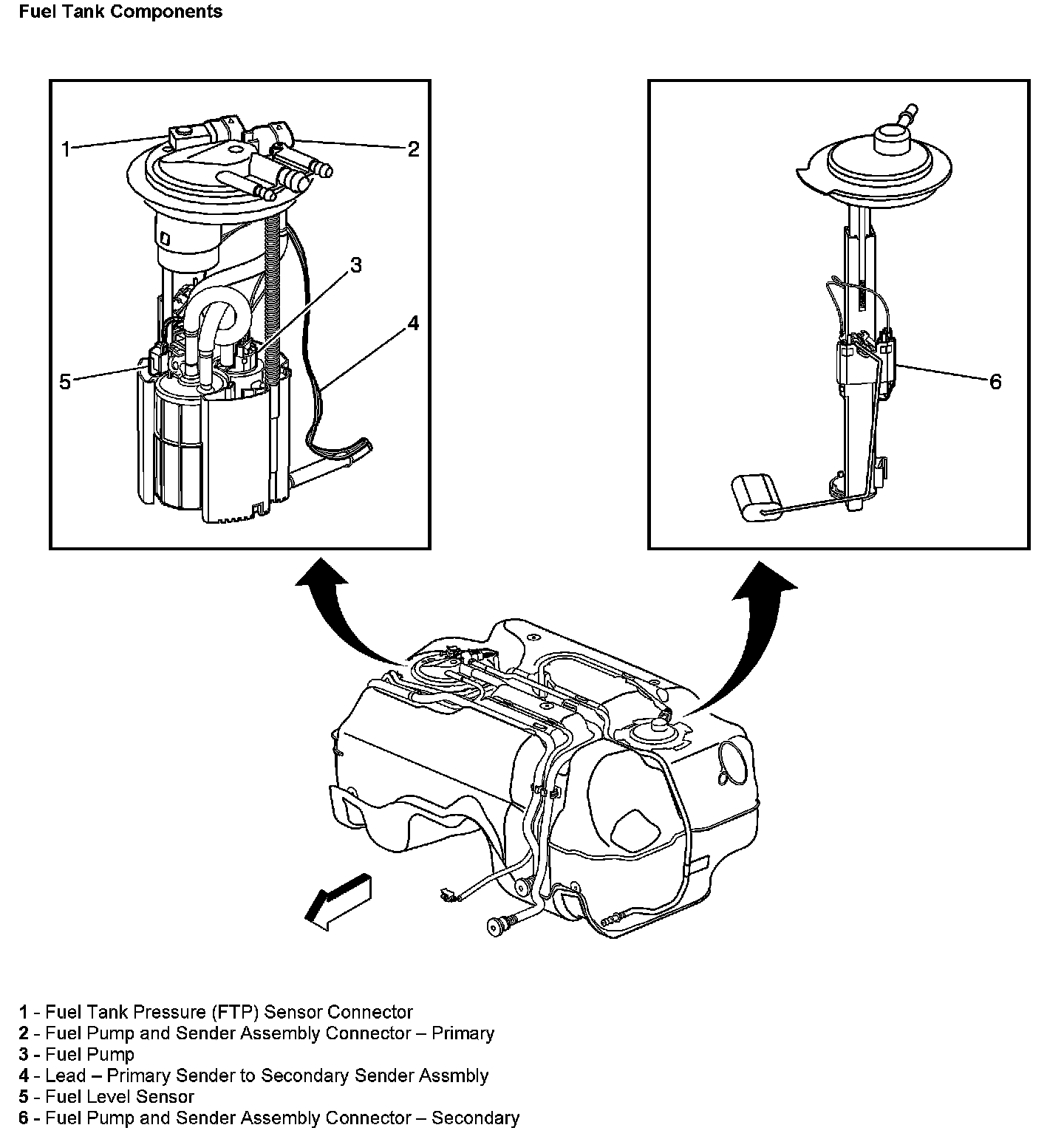 Fuel Tank Components

1
2
3
4
5
6

1 - Fuel Tank Pressure (FTP) Sensor Connector
2 - Fuel Pump and Sender Assembly Connector – Primary
3 - Fuel Pump
4 - Lead – Primary Sender to Secondary Sender Assmbly
5 - Fuel Level Sensor
6 - Fuel Pump and Sender Assembly Connector – Secondary