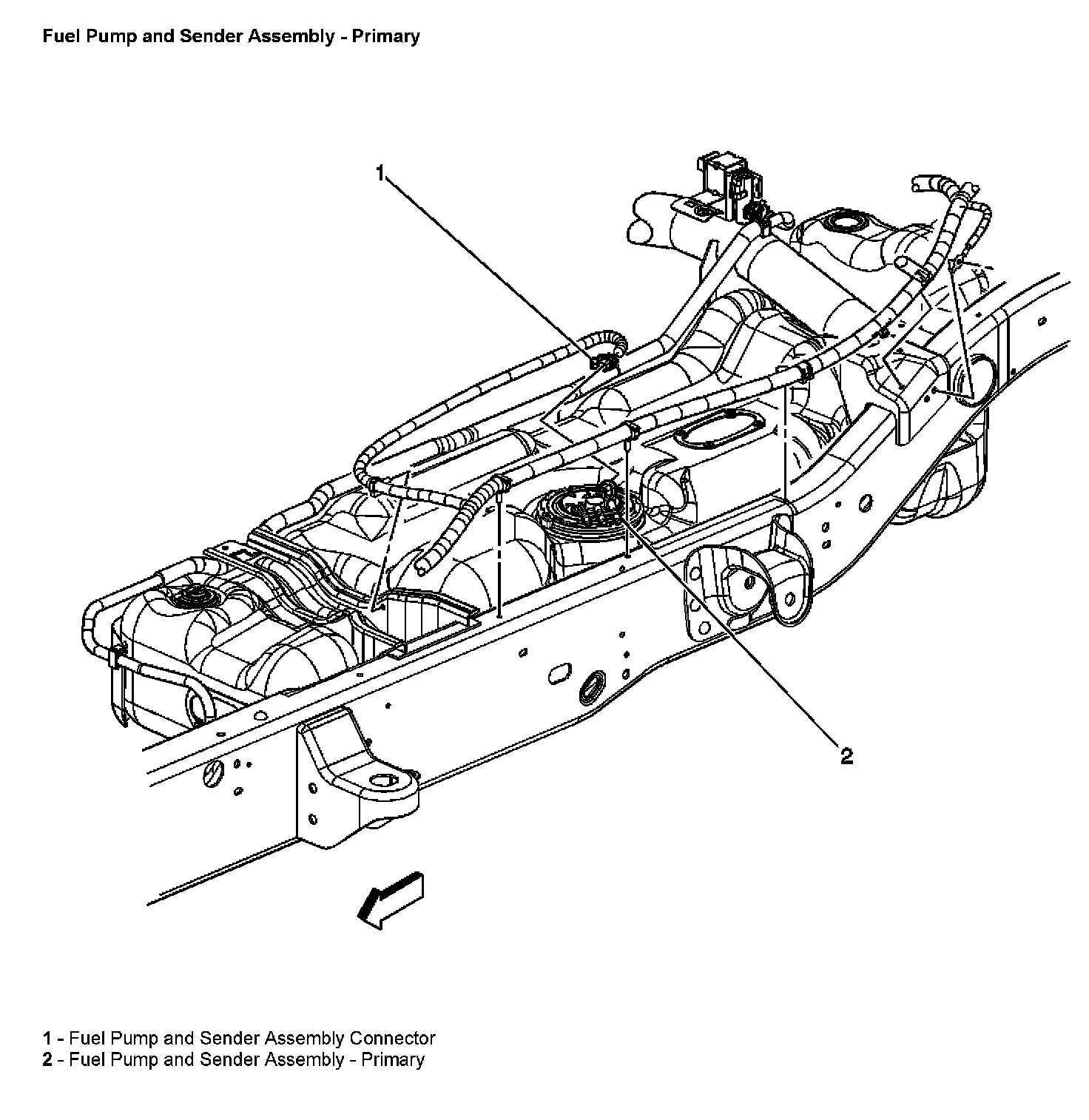 Fuel Pump and Sender Assembly - Primary

1

2

1 - Fuel Pump and Sender Assembly Connector
2 - Fuel Pump and Sender Assembly - Primary