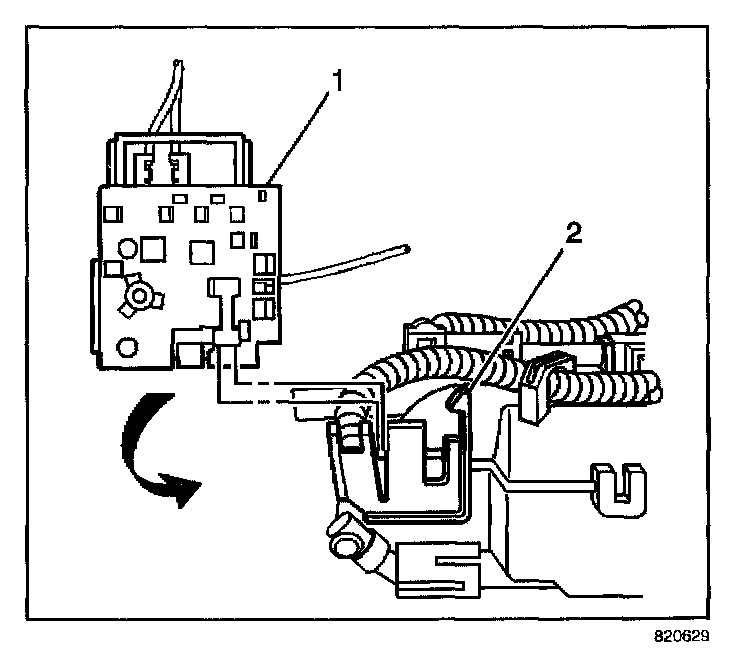 1

2

820629